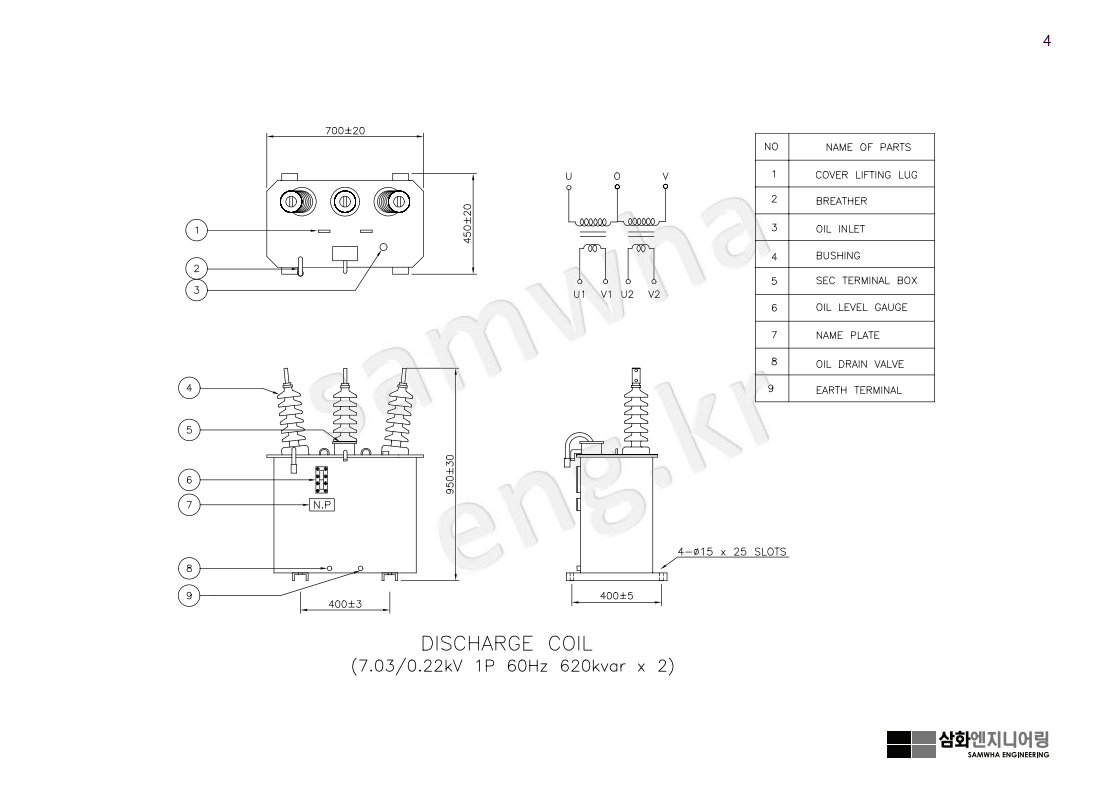 4

700±20

450±20

1
2
3

U O V

U1 V1 U2 V2

| NO | NAME OF PARTS |
|---|---|
| 1 | COVER LIFTING LUG |
| 2 | BREATHER |
| 3 | OIL INLET |
| 4 | BUSHING |
| 5 | SEC TERMINAL BOX |
| 6 | OIL LEVEL GAUGE |
| 7 | NAME PLATE |
| 8 | OIL DRAIN VALVE |
| 9 | EARTH TERMINAL |

4
5
6
7
N.P
8
9

950±30

400±3

4-ø15 x 25 SLOTS

400±5

samwha eng.kr

DISCHARGE COIL
(7.03/0.22kV 1P 60Hz 620kvar x 2)

삼화엔지니어링
SAMWHA ENGINEERING