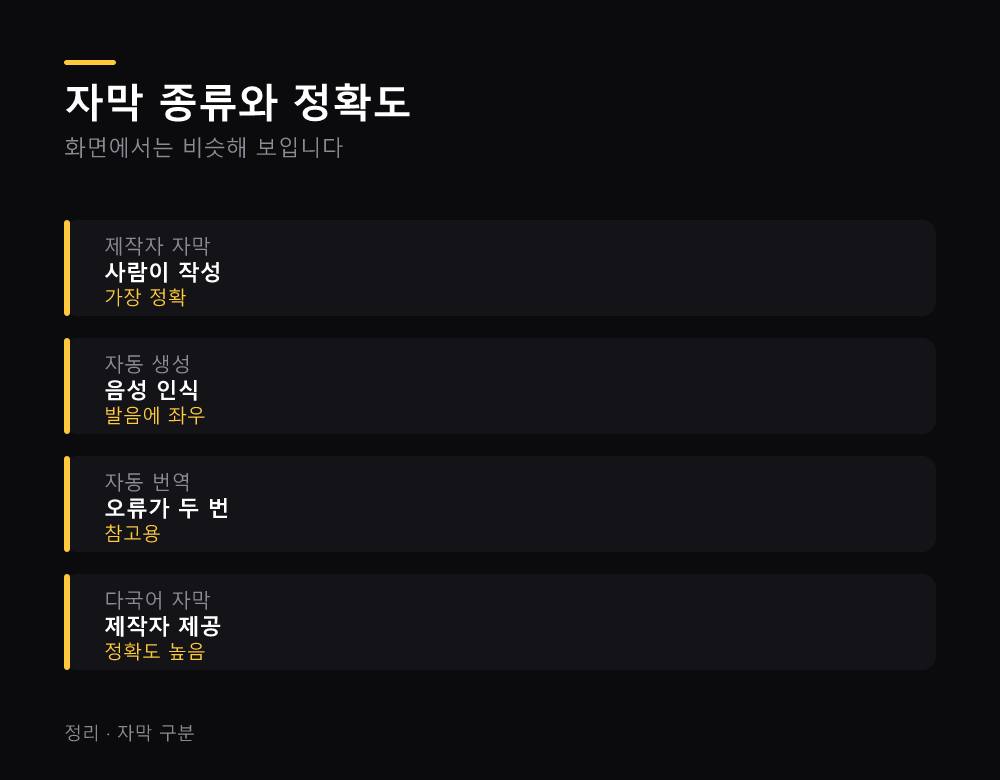 자막 종류와 정확도

화면에서는 비슷해 보입니다

제작자 자막
사람이 작성
가장 정확

자동 생성
음성 인식
발음에 좌우

자동 번역
오류가 두 번
참고용

다국어 자막
제작자 제공
정확도 높음

정리 · 자막 구분