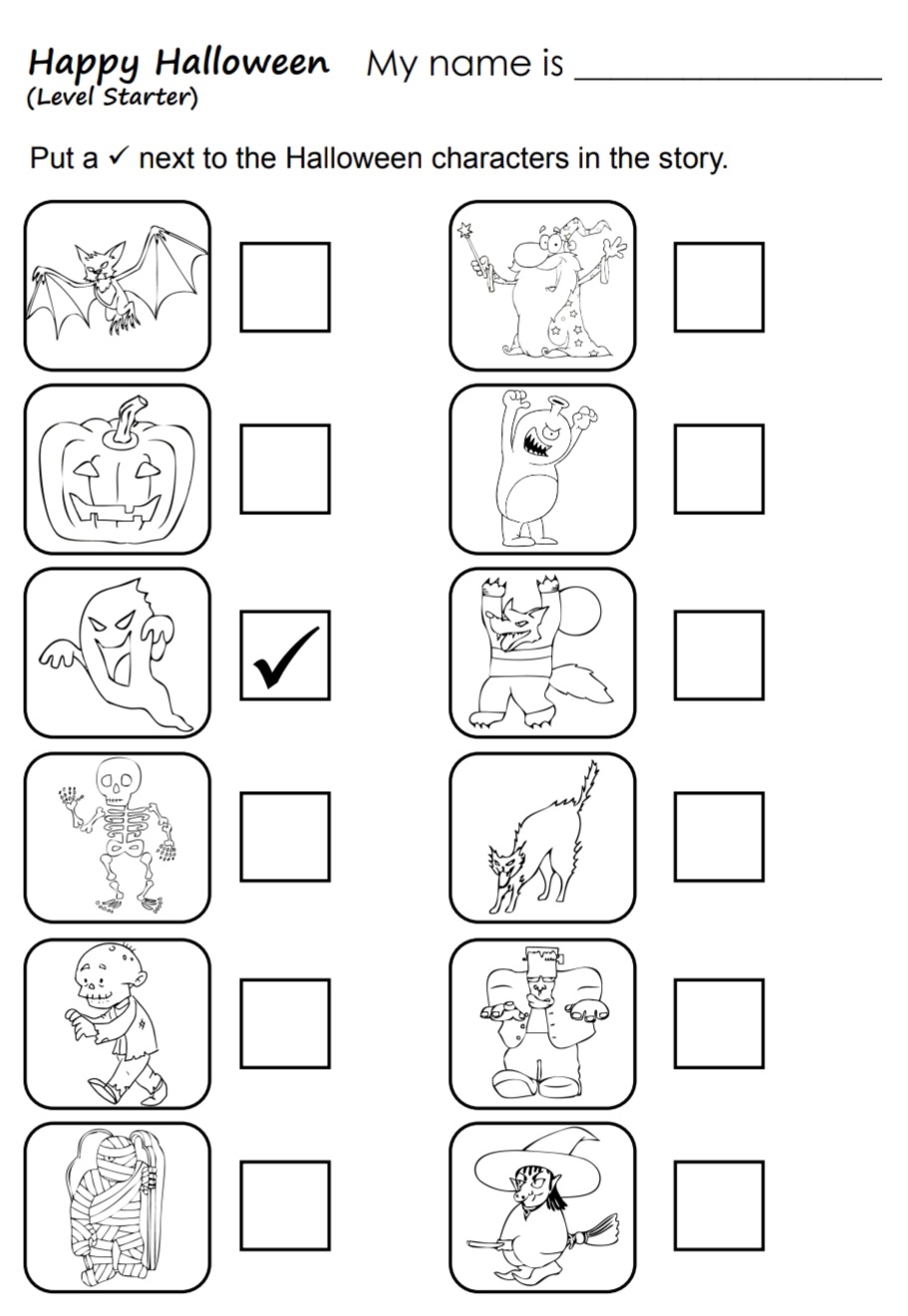 Happy Halloween My name is ________________
(Level Starter)

Put a ✓ next to the Halloween characters in the story.

✓