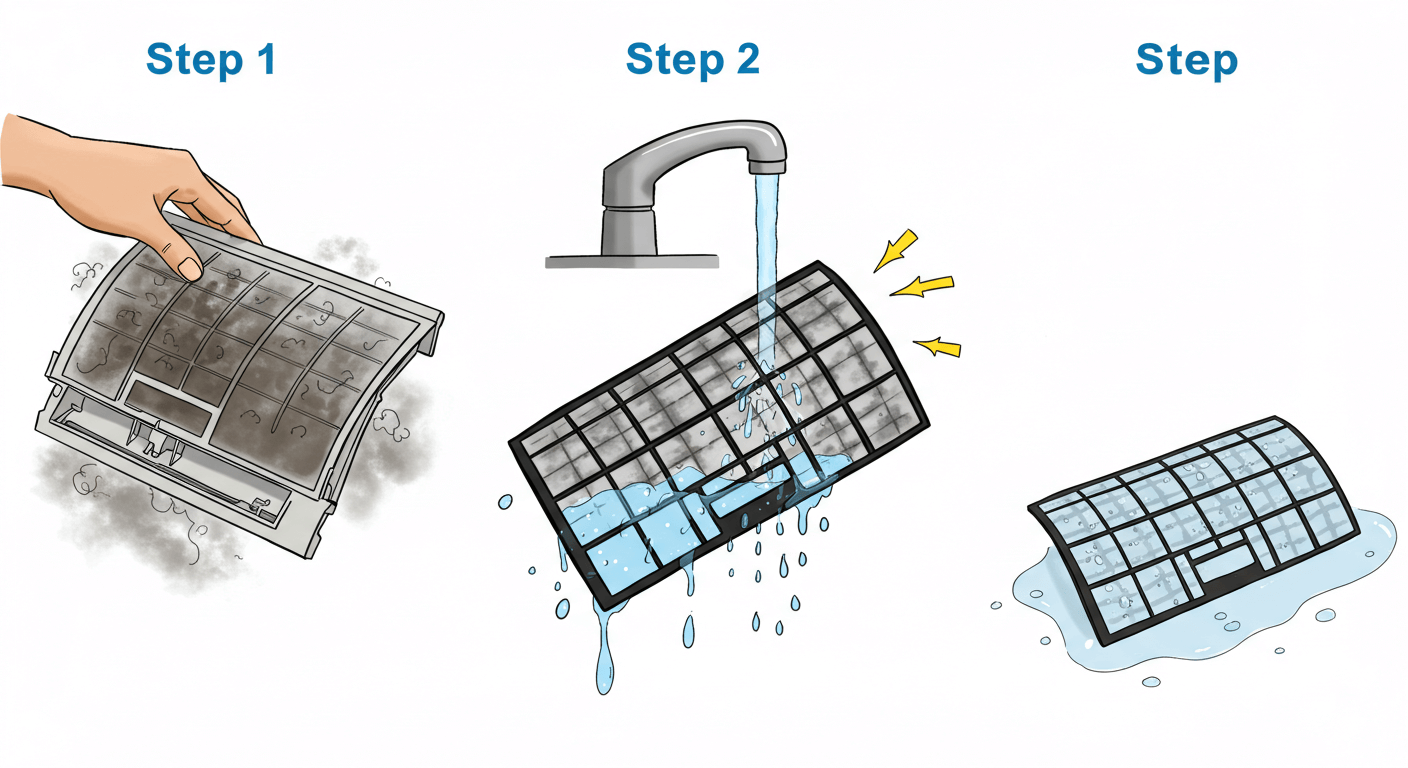 Step 1

Step 2

Step