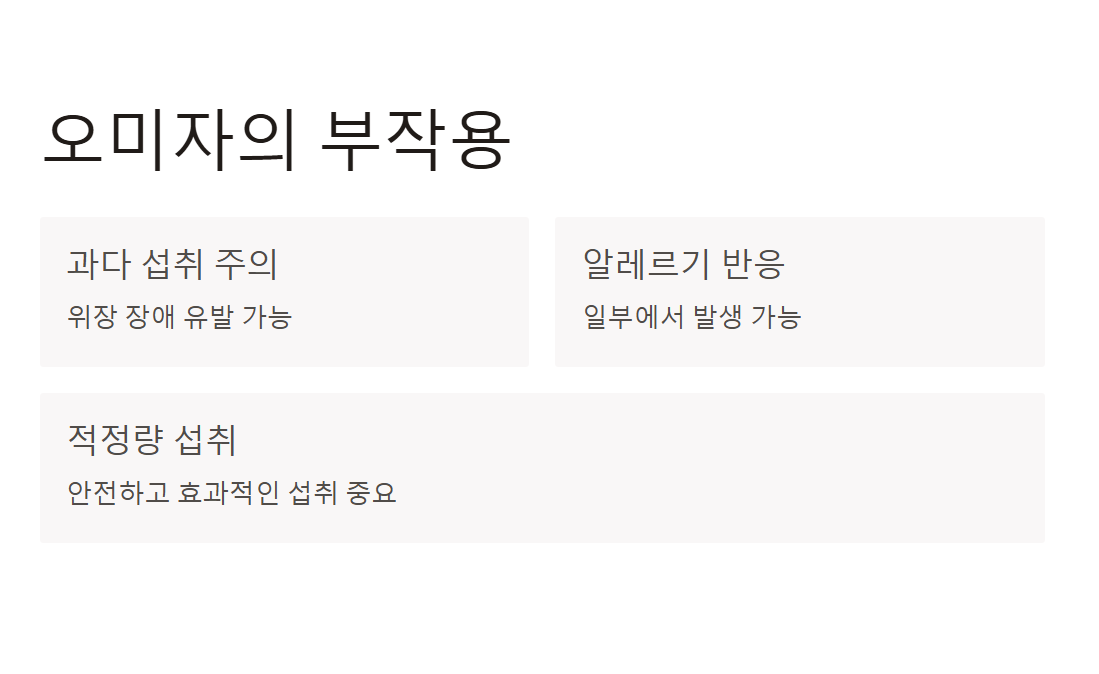 오미자의 부작용

과다 섭취 주의

위장 장애 유발 가능

알레르기 반응

일부에서 발생 가능

적정량 섭취

안전하고 효과적인 섭취 중요