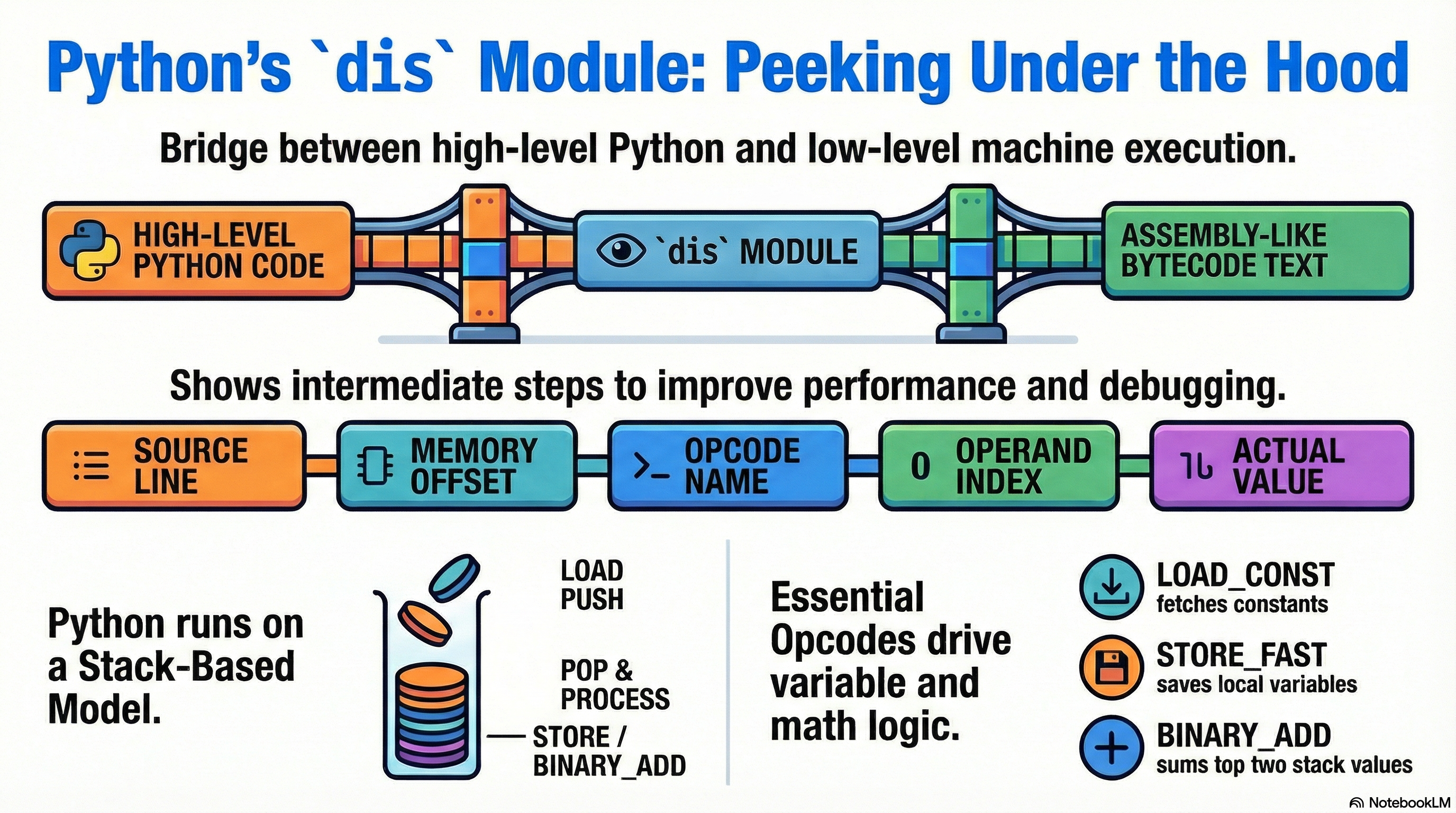 Python's `dis` Module: Peeking Under the Hood

Bridge between high-level Python and low-level machine execution.

HIGH-LEVEL PYTHON CODE

`dis` MODULE

ASSEMBLY-LIKE BYTECODE TEXT

Shows intermediate steps to improve performance and debugging.

SOURCE LINE

MEMORY OFFSET

OPCODE NAME

0 OPERAND INDEX

ACTUAL VALUE

Python runs on a Stack-Based Model.

LOAD PUSH

POP & PROCESS

STORE / BINARY_ADD

Essential Opcodes drive variable and math logic.

LOAD_CONST
fetches constants

STORE_FAST
saves local variables

BINARY_ADD
sums top two stack values

NotebookLM