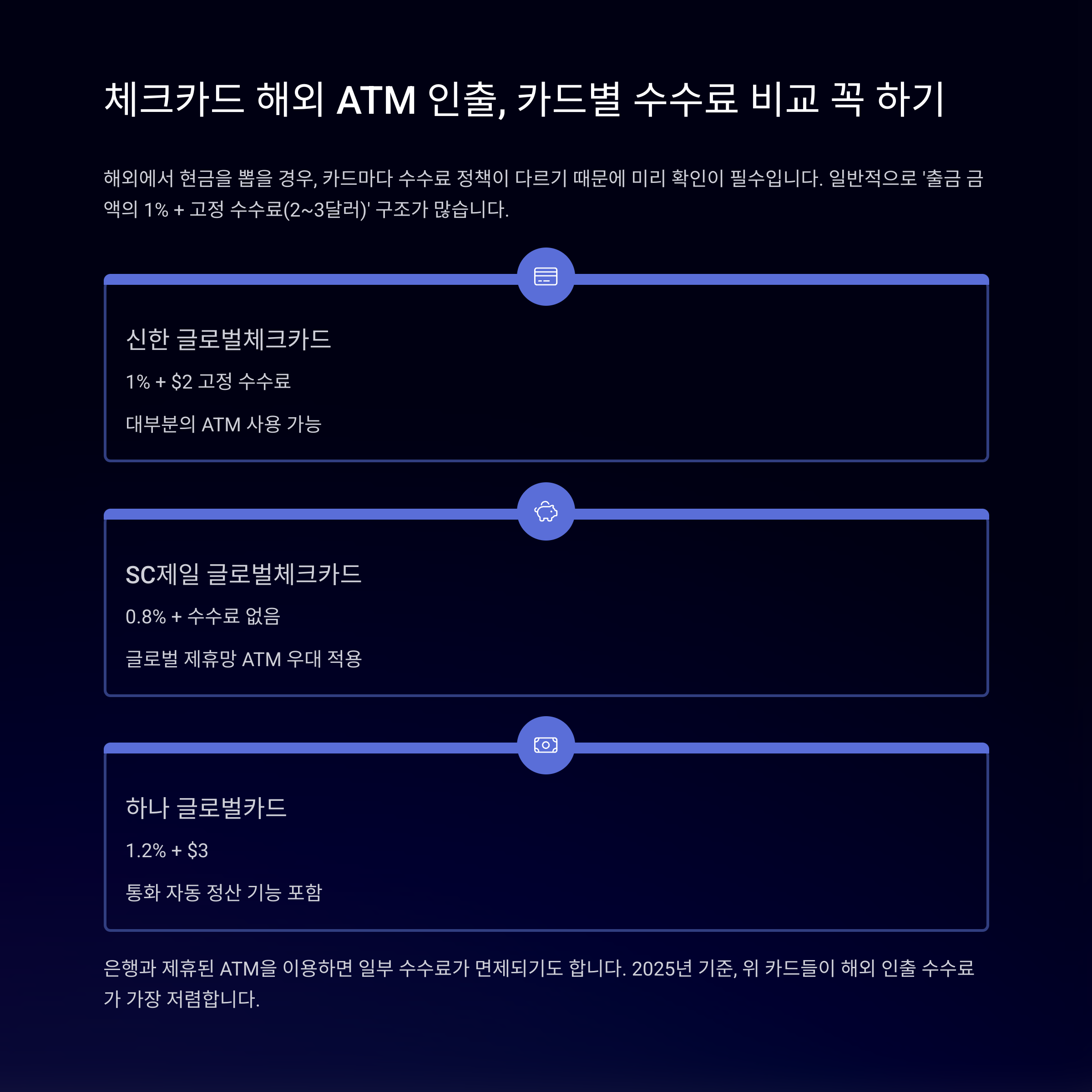 체크카드 해외 ATM 인출, 카드별 수수료 비교 꼭 하기

해외에서 현금을 뽑을 경우, 카드마다 수수료 정책이 다르기 때문에 미리 확인이 필수입니다. 일반적으로 '출금 금액의 1% + 고정 수수료(2~3달러)' 구조가 많습니다.

신한 글로벌체크카드

1% + $2 고정 수수료

대부분의 ATM 사용 가능

SC제일 글로벌체크카드

0.8% + 수수료 없음

글로벌 제휴망 ATM 우대 적용

하나 글로벌카드

1.2% + $3

통화 자동 정산 기능 포함

은행과 제휴된 ATM을 이용하면 일부 수수료가 면제되기도 합니다. 2025년 기준, 위 카드들이 해외 인출 수수료가 가장 저렴합니다.