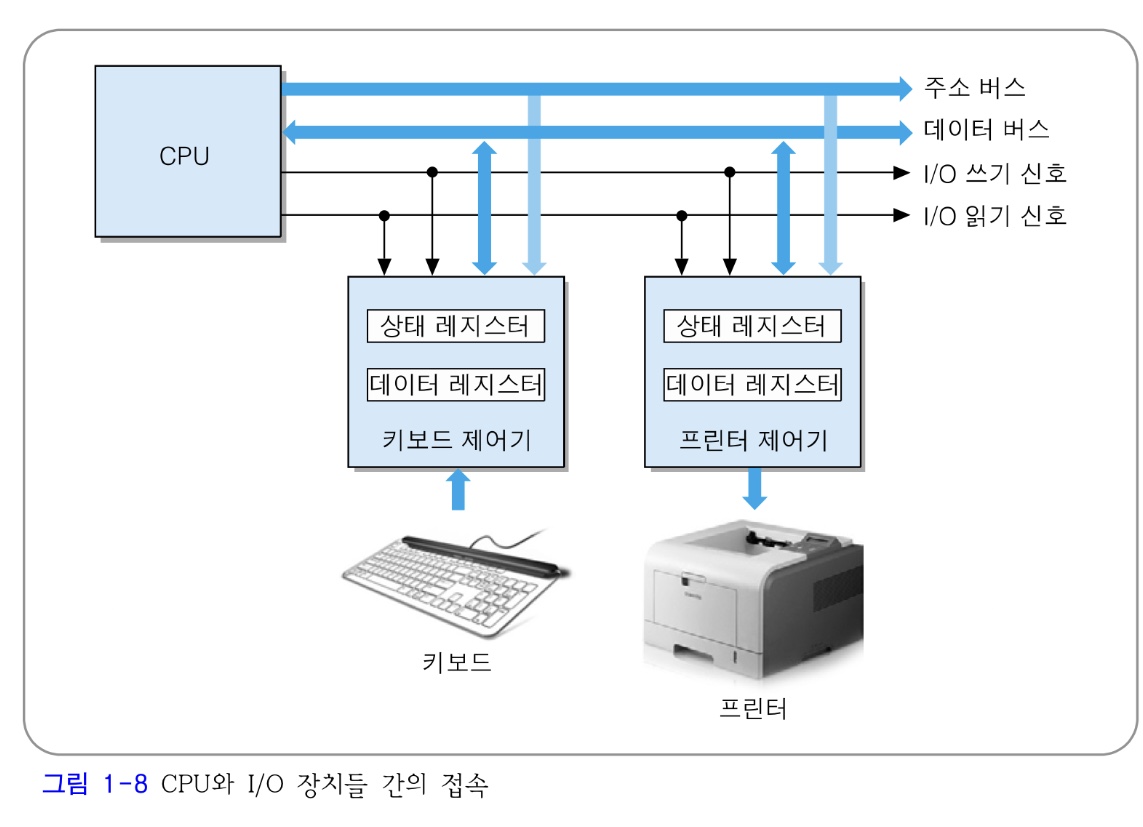 CPU

주소 버스
데이터 버스
I/O 쓰기 신호
I/O 읽기 신호

상태 레지스터
데이터 레지스터
키보드 제어기

상태 레지스터
데이터 레지스터
프린터 제어기

키보드

프린터

그림 1-8 CPU와 I/O 장치들 간의 접속