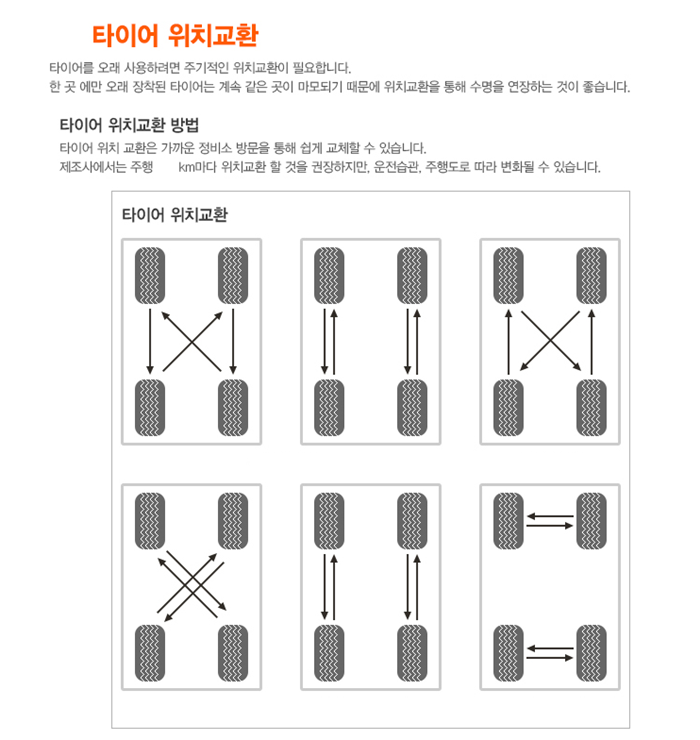 타이어 위치교환

타이어를 오래 사용하려면 주기적인 위치교환이 필요합니다.
한 곳 에만 오래 장착된 타이어는 계속 같은 곳이 마모되기 때문에 위치교환을 통해 수명을 연장하는 것이 좋습니다.

타이어 위치교환 방법

타이어 위치 교환은 가까운 정비소 방문을 통해 쉽게 교체할 수 있습니다.
제조사에서는 주행 km마다 위치교환 할 것을 권장하지만, 운전습관, 주행도로 따라 변화될 수 있습니다.

타이어 위치교환