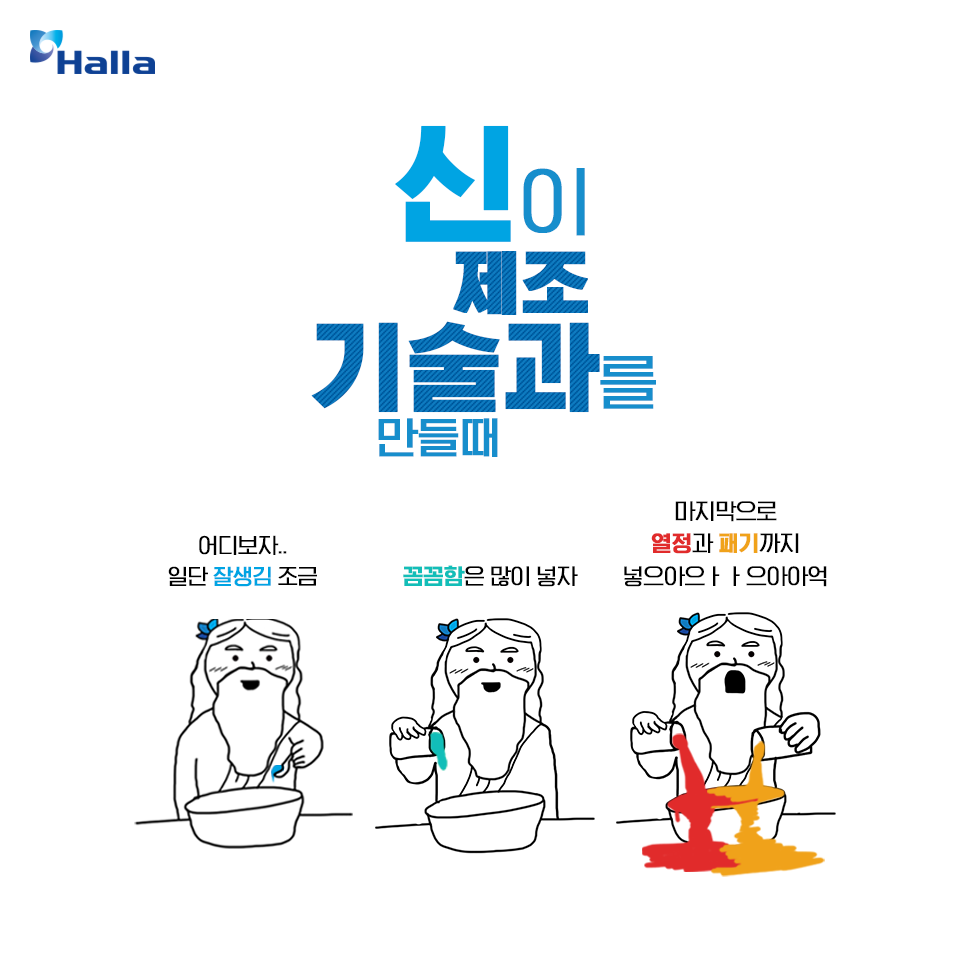 Halla

신이
제조
기술과를
만들때

어디보자..
일단 잘생김 조금

꼼꼼함은 많이 넣자

마지막으로
열정과 패기까지
넣으아으ㅏㅏ으아아억