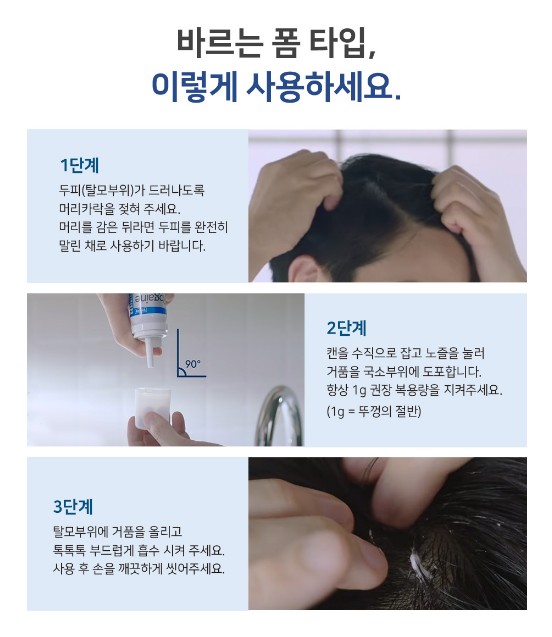 바르는 폼 타입,
이렇게 사용하세요.

1단계
두피(탈모부위)가 드러나도록 머리카락을 젖혀 주세요.
머리를 감은 뒤라면 두피를 완전히 말린 채로 사용하기 바랍니다.

90°

2단계
캔을 수직으로 잡고 노즐을 눌러 거품을 국소부위에 도포합니다.
항상 1g 권장 복용량을 지켜주세요.
(1g = 뚜껑의 절반)

3단계
탈모부위에 거품을 올리고 톡톡톡 부드럽게 흡수 시켜 주세요.
사용 후 손을 깨끗하게 씻어주세요.