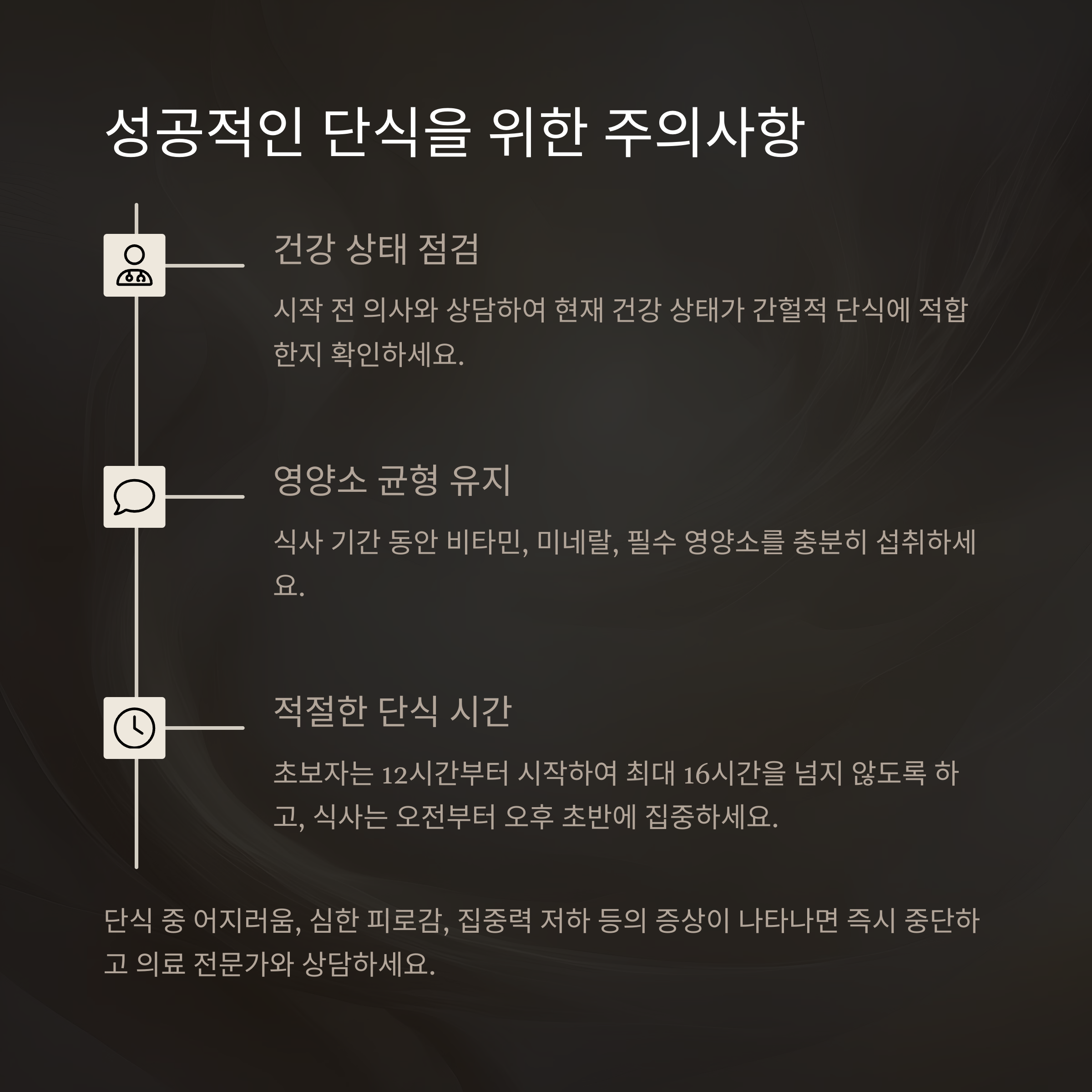 성공적인 단식을 위한 주의사항

건강 상태 점검

시작 전 의사와 상담하여 현재 건강 상태가 간헐적 단식에 적합한지 확인하세요.

영양소 균형 유지

식사 기간 동안 비타민, 미네랄, 필수 영양소를 충분히 섭취하세요.

적절한 단식 시간

초보자는 12시간부터 시작하여 최대 16시간을 넘지 않도록 하고, 식사는 오전부터 오후 초반에 집중하세요.

단식 중 어지러움, 심한 피로감, 집중력 저하 등의 증상이 나타나면 즉시 중단하고 의료 전문가와 상담하세요.