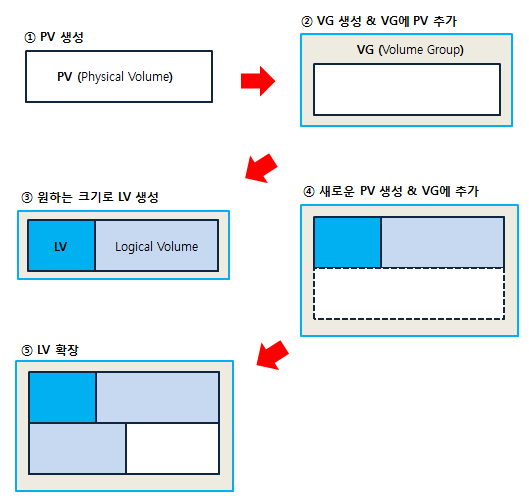 ① PV 생성

PV (Physical Volume)

② VG 생성 & VG에 PV 추가

VG (Volume Group)

③ 원하는 크기로 LV 생성

LV

Logical Volume

④ 새로운 PV 생성 & VG에 추가

⑤ LV 확장