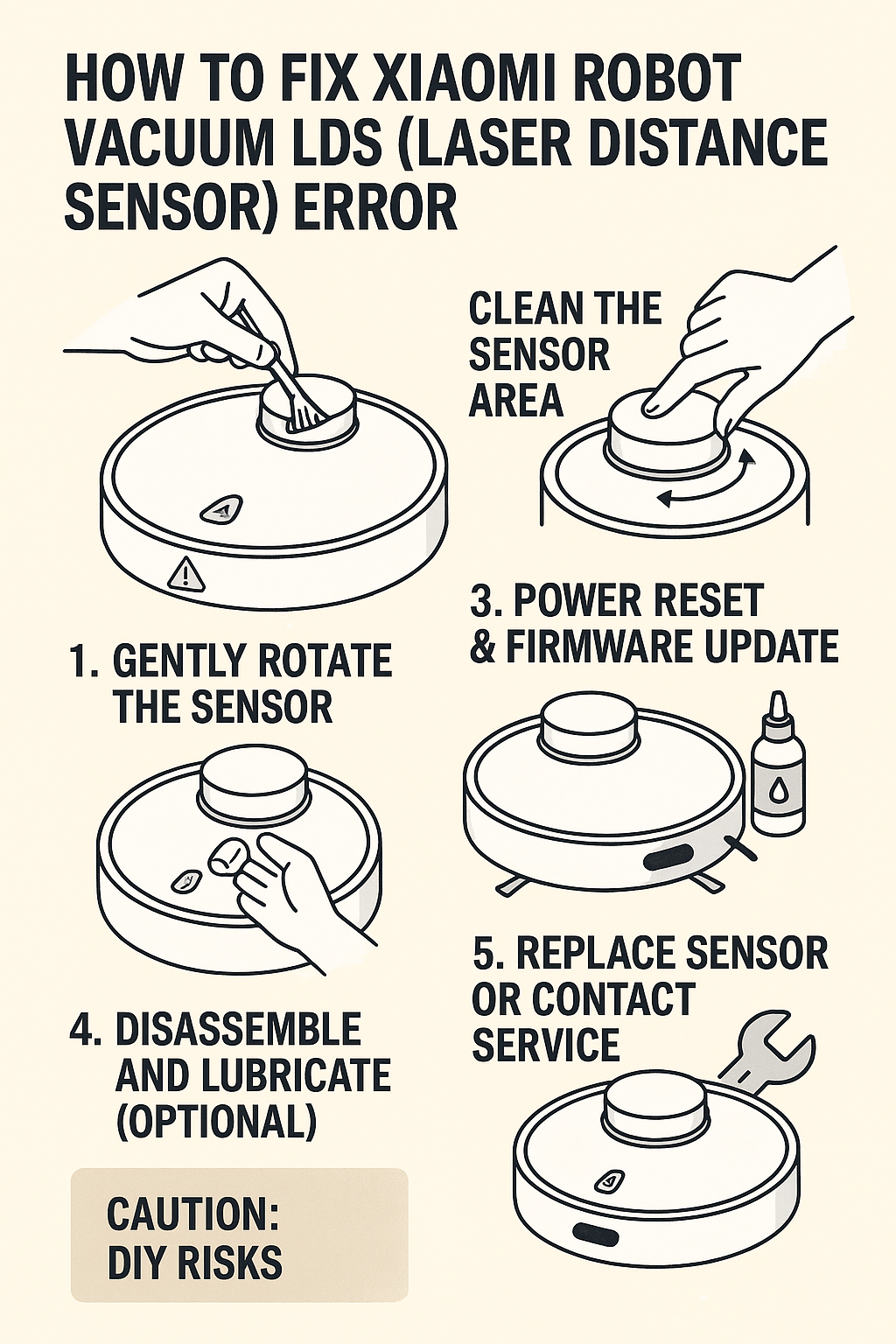 HOW TO FIX XIAOMI ROBOT VACUUM LDS (LASER DISTANCE SENSOR) ERROR

CLEAN THE SENSOR AREA

1. GENTLY ROTATE THE SENSOR

3. POWER RESET & FIRMWARE UPDATE

4. DISASSEMBLE AND LUBRICATE (OPTIONAL)

5. REPLACE SENSOR OR CONTACT SERVICE

CAUTION: DIY RISKS