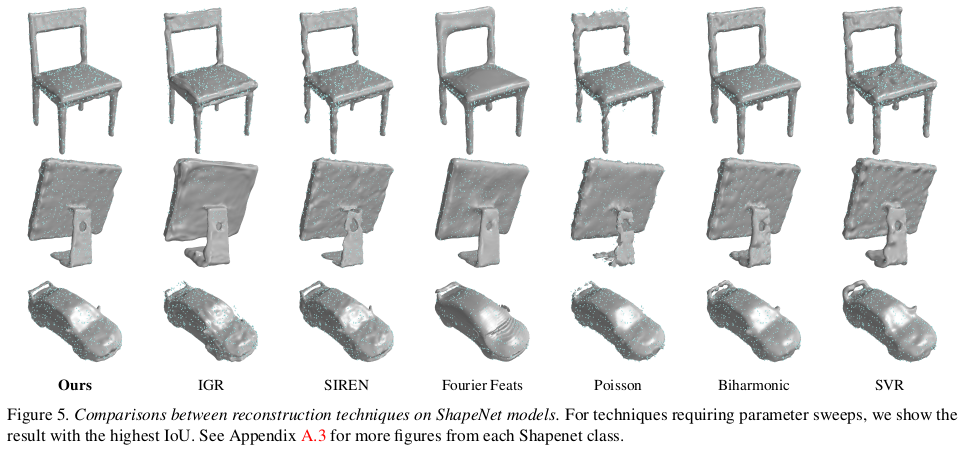 Ours IGR SIREN Fourier Feats Poisson Biharmonic SVR

Figure 5. Comparisons between reconstruction techniques on ShapeNet models. For techniques requiring parameter sweeps, we show the result with the highest IoU. See Appendix A.3 for more figures from each Shapenet class.