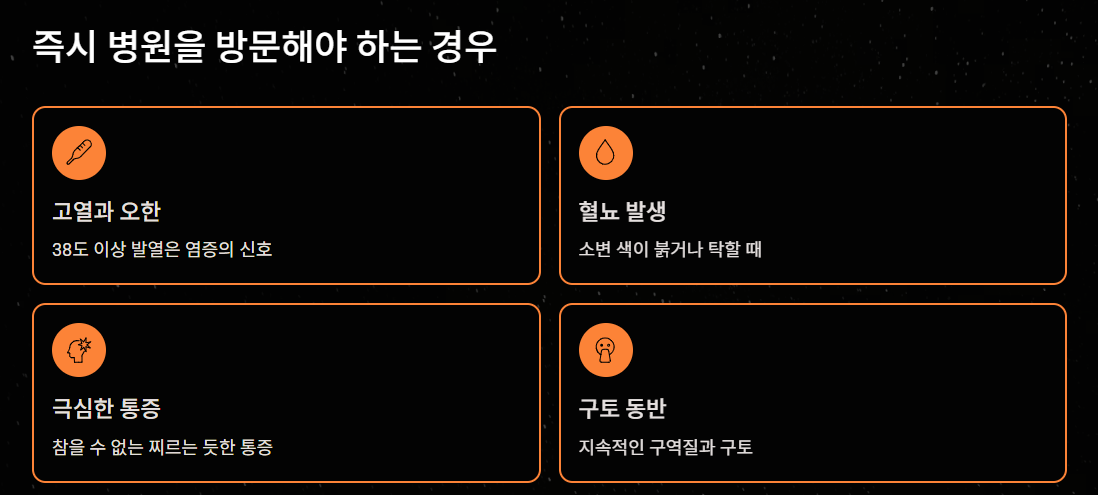 즉시 병원을 방문해야 하는 경우

고열과 오한

38도 이상 발열은 염증의 신호

혈뇨 발생

소변 색이 붉거나 탁할 때

극심한 통증

참을 수 없는 찌르는 듯한 통증

구토 동반

지속적인 구역질과 구토