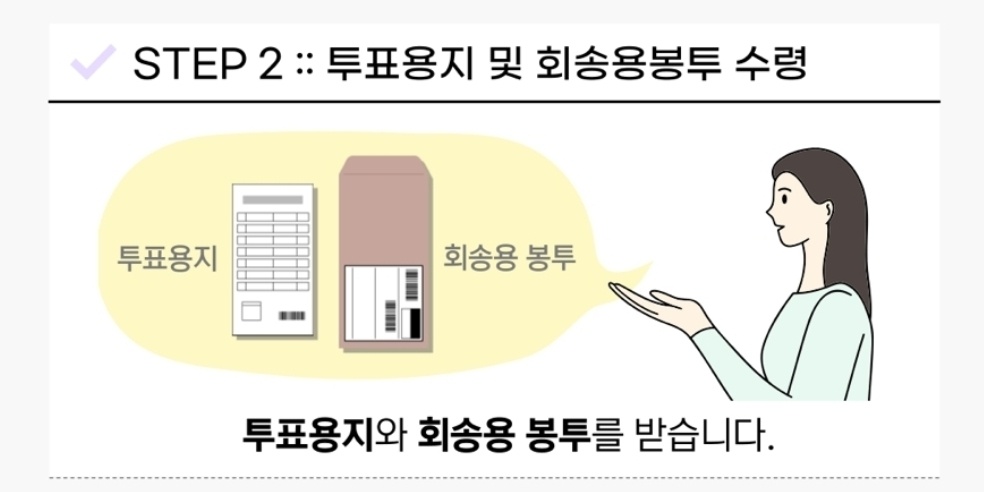 STEP 2 :: 투표용지 및 회송용봉투 수령

투표용지

회송용 봉투

투표용지와 회송용 봉투를 받습니다.