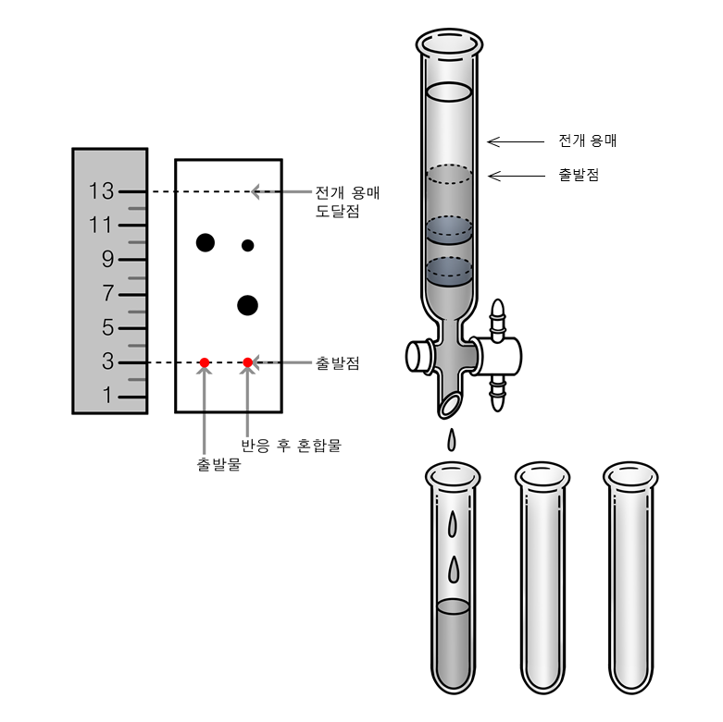 13
11
9
7
5
3
1

전개 용매
도달점

출발점

반응 후 혼합물

출발물

전개 용매

출발점