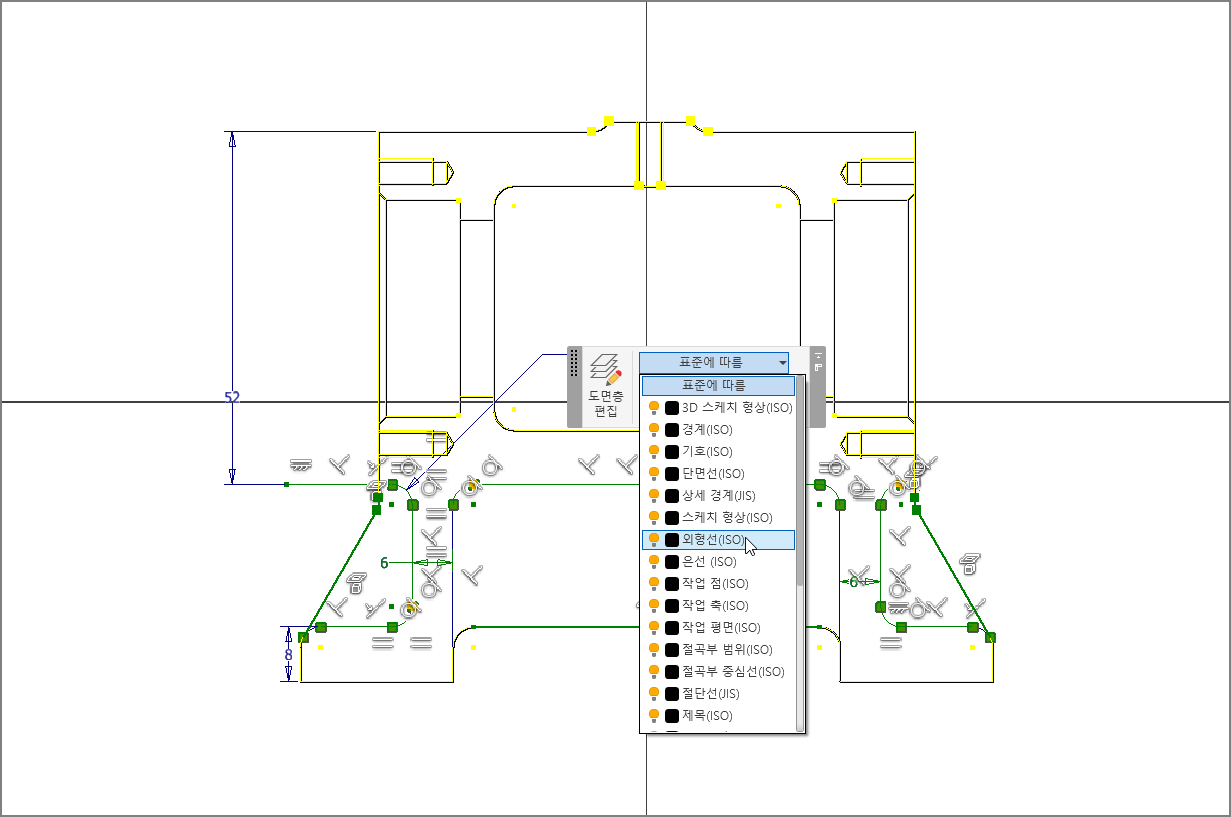 52

6

6

8

도면층 편집

표준에 따름

표준에 따름
3D 스케치 형상(ISO)
경계(ISO)
기호(ISO)
단면선(ISO)
상세 경계(JIS)
스케치 형상(ISO)
외형선(ISO)
은선 (ISO)
작업 점(ISO)
작업 축(ISO)
작업 평면(ISO)
절곡부 범위(ISO)
절곡부 중심선(ISO)
절단선(JIS)
제목(ISO)