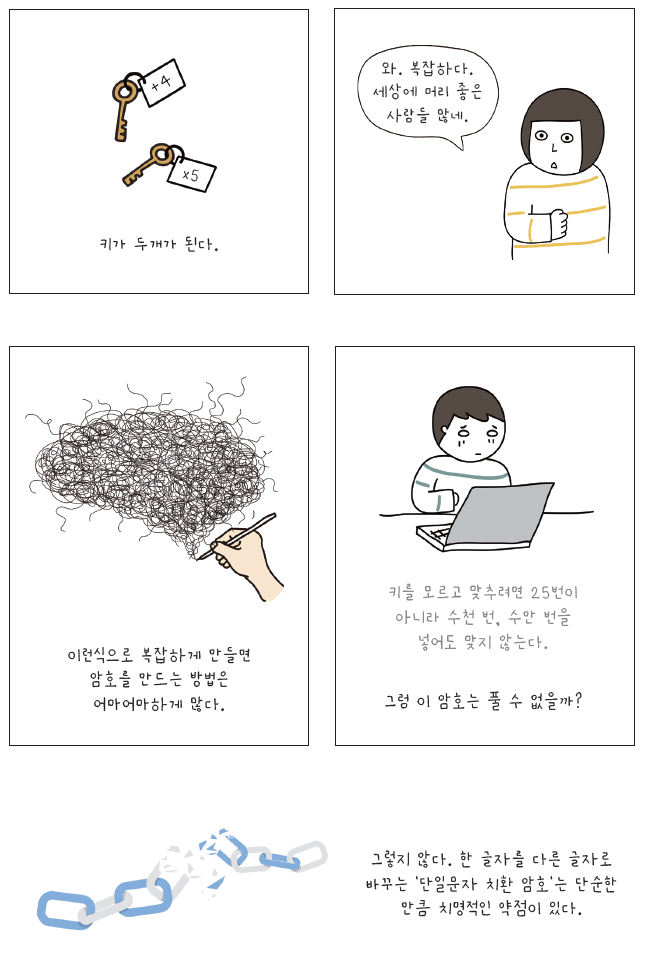 +4

x5

키가 두개가 된다.

와. 복잡하다. 세상에 머리 좋은 사람들 많네.

이런식으로 복잡하게 만들면 암호를 만드는 방법은 어마어마하게 많다.

키를 모르고 맞추려면 25번이 아니라 수천 번, 수만 번을 넣어도 맞지 않는다.

그럼 이 암호는 풀 수 없을까?

그렇지 않다. 한 글자를 다른 글자로 바꾸는 '단일문자 치환 암호'는 단순한 만큼 치명적인 약점이 있다.