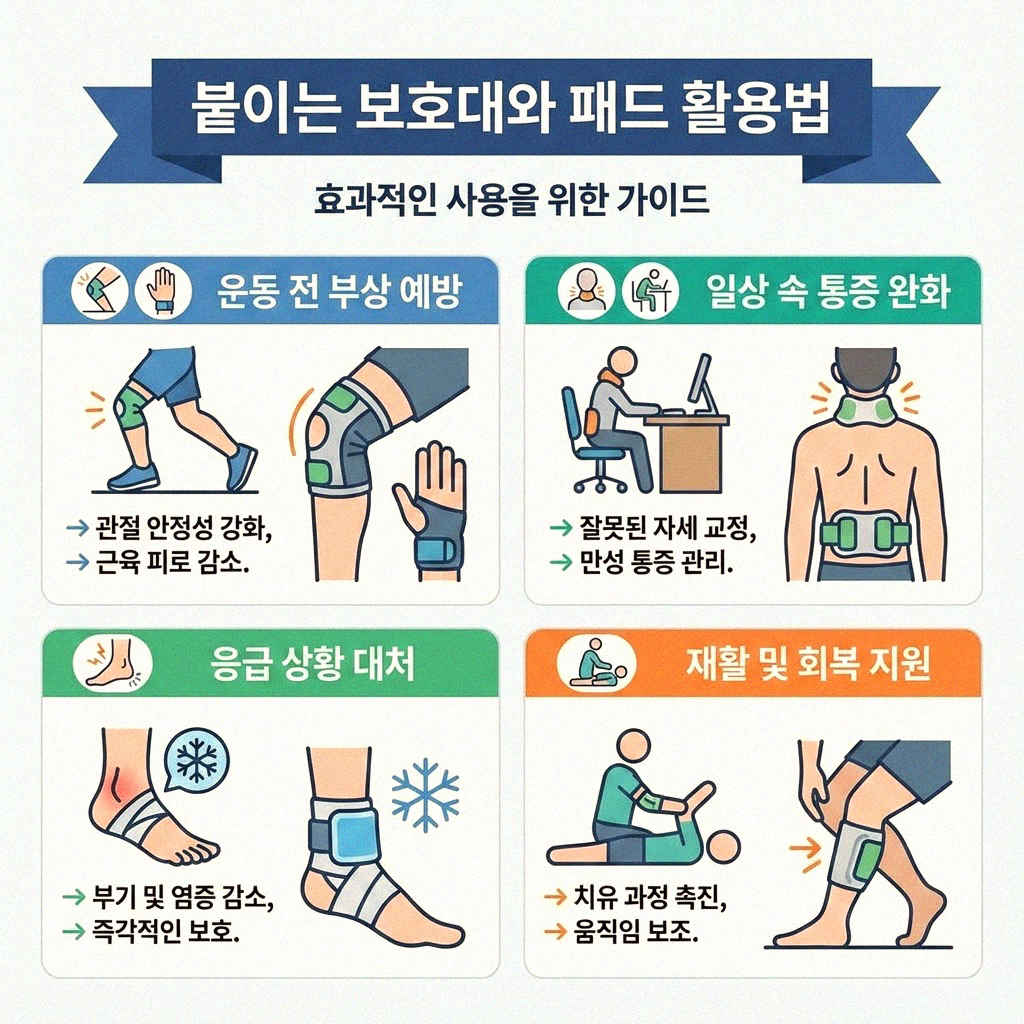 붙이는 보호대와 패드 활용법

효과적인 사용을 위한 가이드

운동 전 부상 예방

→ 관절 안정성 강화,
→ 근육 피로 감소.

일상 속 통증 완화

→ 잘못된 자세 교정,
→ 만성 통증 관리.

응급 상황 대처

→ 부기 및 염증 감소,
→ 즉각적인 보호.

재활 및 회복 지원

→ 치유 과정 촉진,
→ 움직임 보조.