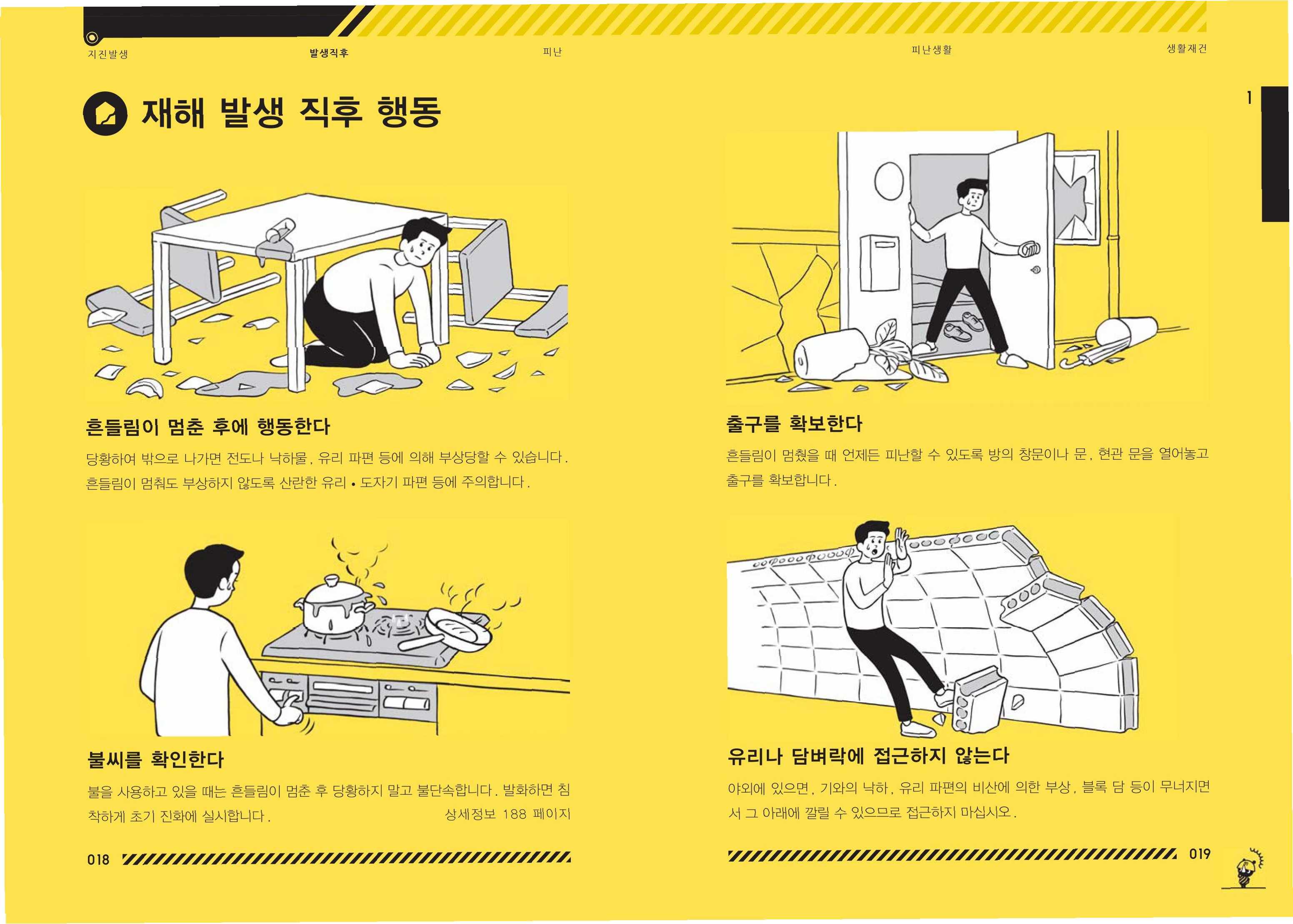 지진발생 발생직후 피난 피난생활 생활재건

1

재해 발생 직후 행동

흔들림이 멈춘 후에 행동한다

당황하여 밖으로 나가면 전도나 낙하물, 유리 파편 등에 의해 부상당할 수 있습니다. 흔들림이 멈춰도 부상하지 않도록 산란한 유리 • 도자기 파편 등에 주의합니다.

불씨를 확인한다

불을 사용하고 있을 때는 흔들림이 멈춘 후 당황하지 말고 불단속합니다. 발화하면 침착하게 초기 진화에 실시합니다.

상세정보 188 페이지

018

출구를 확보한다

흔들림이 멈췄을 때 언제든 피난할 수 있도록 방의 창문이나 문, 현관 문을 열어놓고 출구를 확보합니다.

유리나 담벼락에 접근하지 않는다

야외에 있으면, 기와의 낙하, 유리 파편의 비산에 의한 부상, 블록 담 등이 무너지면서 그 아래에 깔릴 수 있으므로 접근하지 마십시오.

019