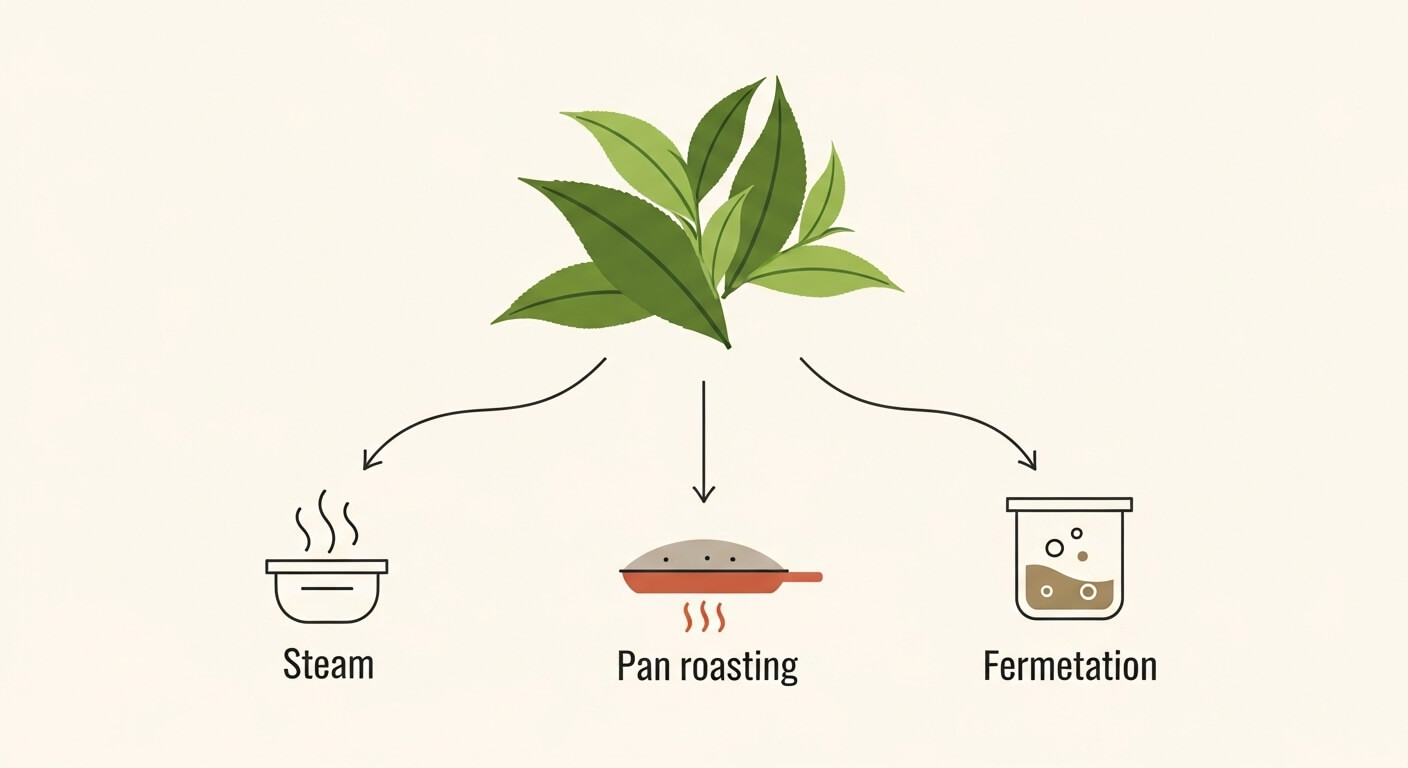 Steam

Pan roasting

Fermetation