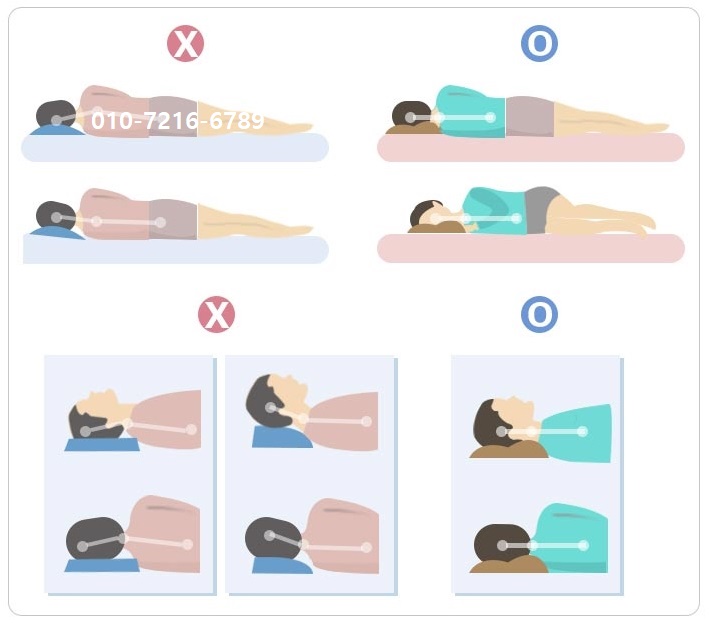 X

O

010-7216-6789

X

O