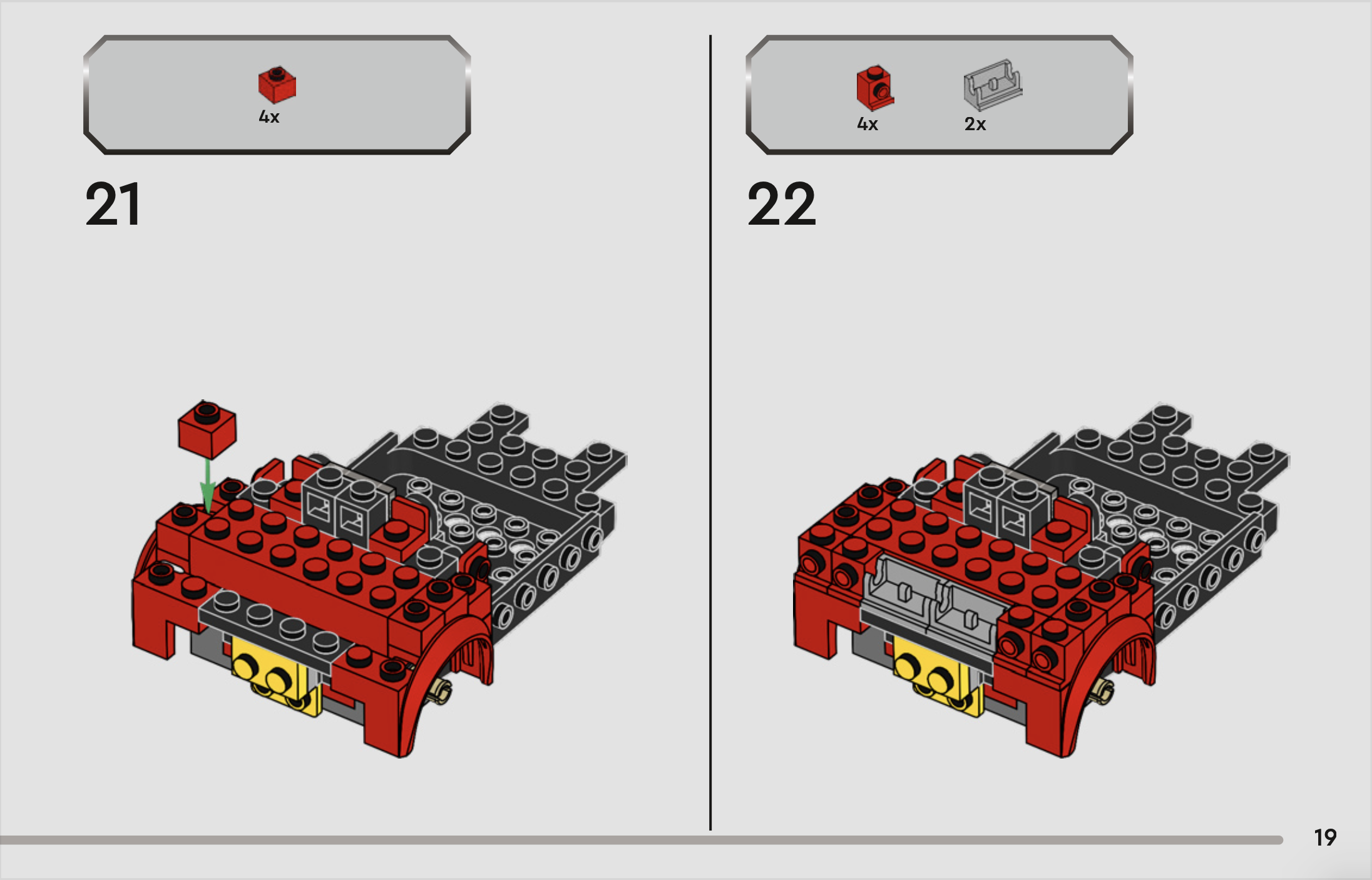 4x

21

4x 2x

22

19