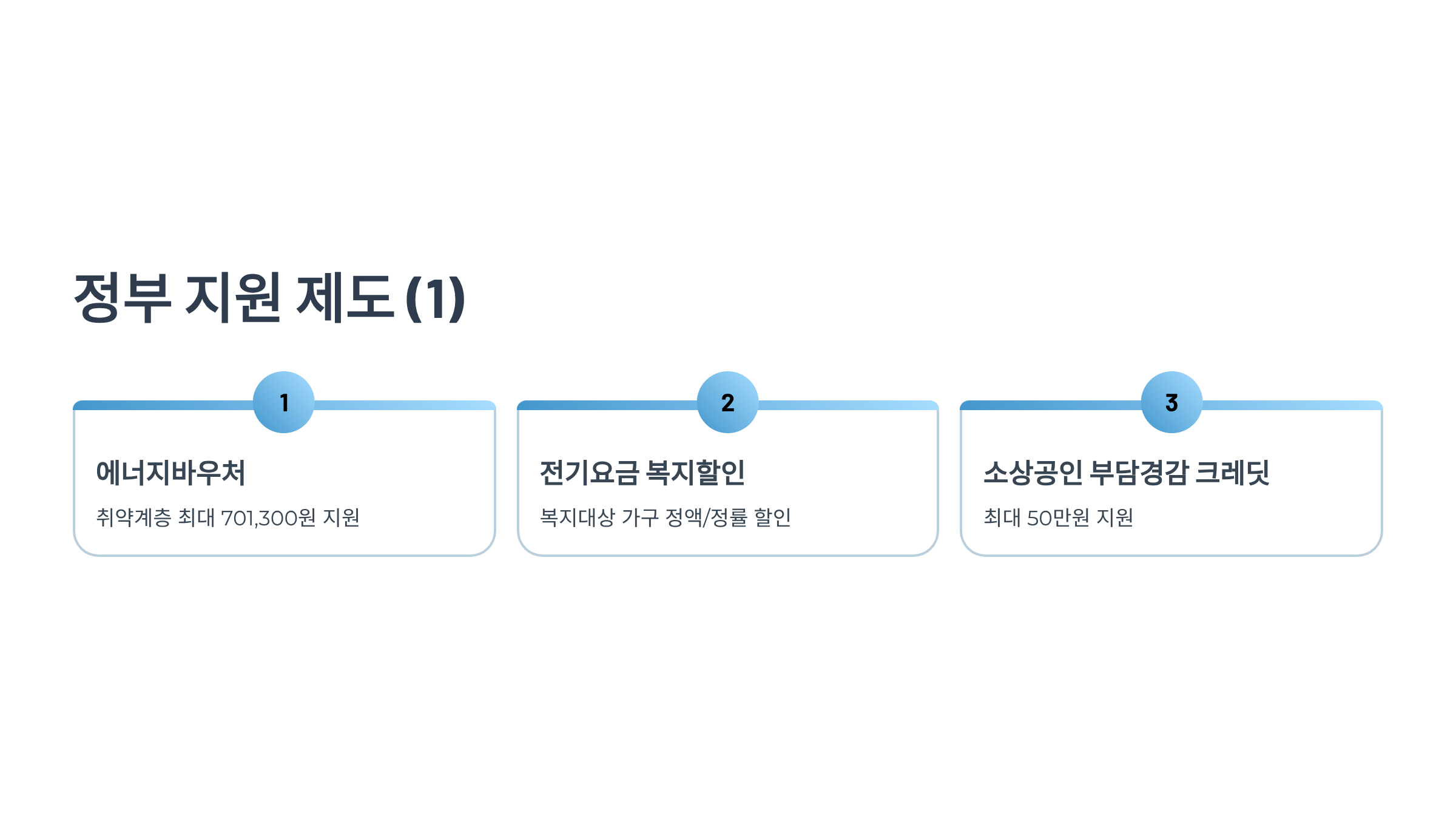 정부 지원 제도 (1)

1

에너지바우처

취약계층 최대 701,300원 지원

2

전기요금 복지할인

복지대상 가구 정액/정률 할인

3

소상공인 부담경감 크레딧

최대 50만원 지원