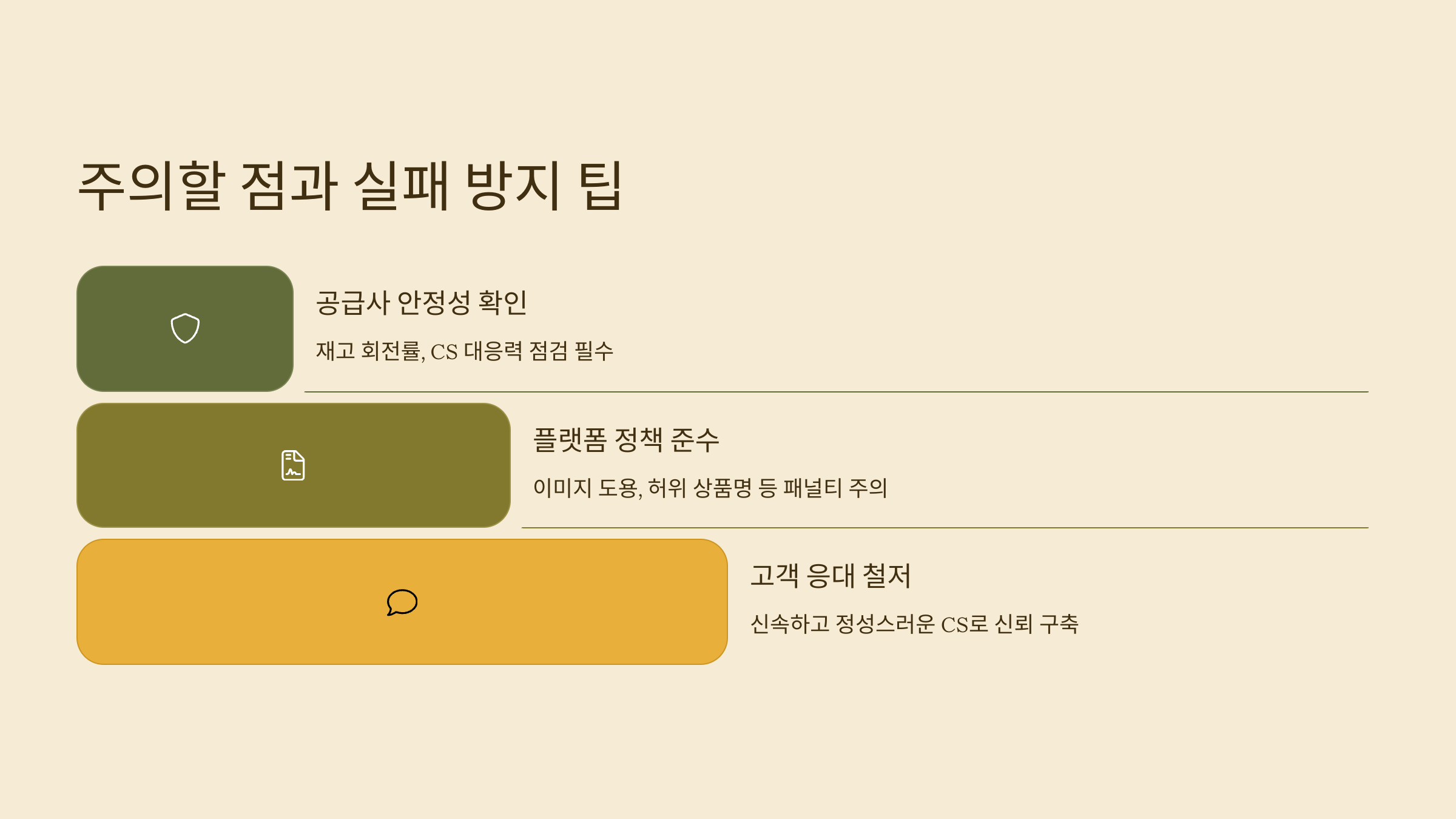 주의할 점과 실패 방지 팁

공급사 안정성 확인

재고 회전률, CS 대응력 점검 필수

플랫폼 정책 준수

이미지 도용, 허위 상품명 등 패널티 주의

고객 응대 철저

신속하고 정성스러운 CS로 신뢰 구축