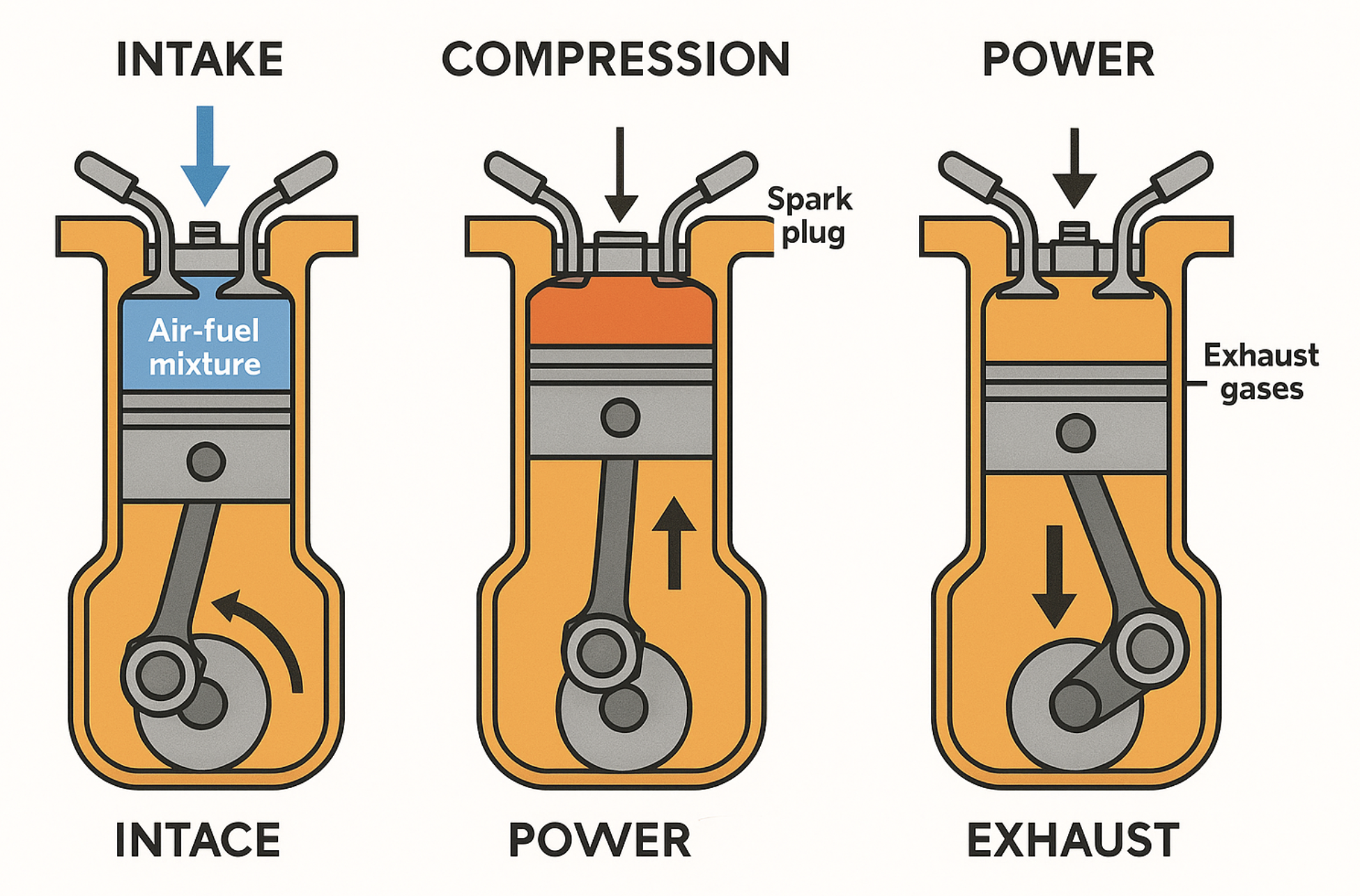 INTAKE

COMPRESSION

POWER

Air-fuel mixture

Spark plug

Exhaust gases

INTACE

POWER

EXHAUST