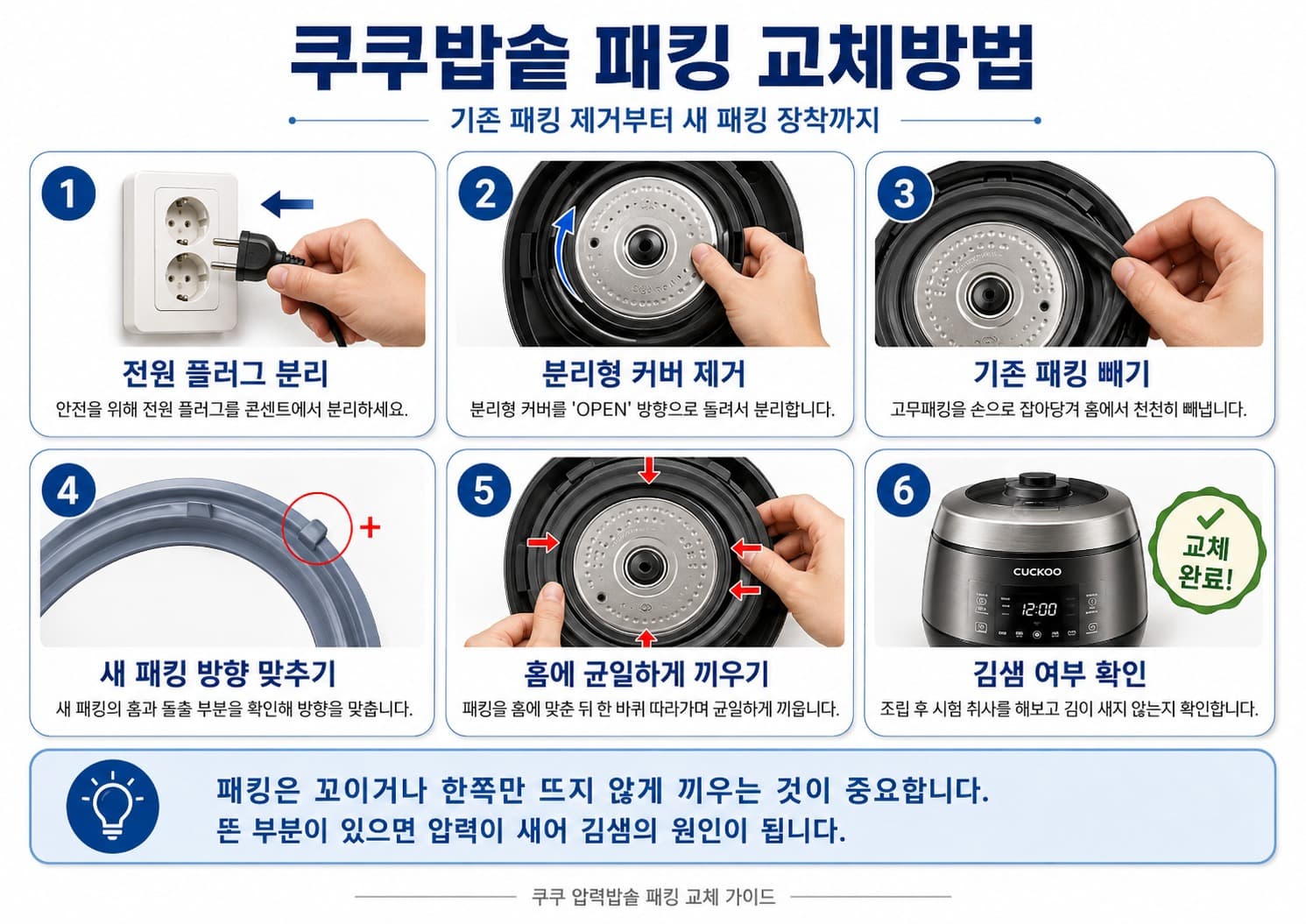 쿠쿠밥솥 패킹 교체방법

기존 패킹 제거부터 새 패킹 장착까지

1

전원 플러그 분리

안전을 위해 전원 플러그를 콘센트에서 분리하세요.

2

분리형 커버 제거

분리형 커버를 'OPEN' 방향으로 돌려서 분리합니다.

3

기존 패킹 빼기

고무패킹을 손으로 잡아당겨 홈에서 천천히 빼냅니다.

4

+

새 패킹 방향 맞추기

새 패킹의 홈과 돌출 부분을 확인해 방향을 맞춥니다.

5

홈에 균일하게 끼우기

패킹을 홈에 맞춘 뒤 한 바퀴 따라가며 균일하게 끼웁니다.

6

CUCKOO

12:00

교체 완료!

김샘 여부 확인

조립 후 시험 취사를 해보고 김이 새지 않는지 확인합니다.

패킹은 꼬이거나 한쪽만 뜨지 않게 끼우는 것이 중요합니다.
뜬 부분이 있으면 압력이 새어 김샘의 원인이 됩니다.

쿠쿠 압력밥솥 패킹 교체 가이드