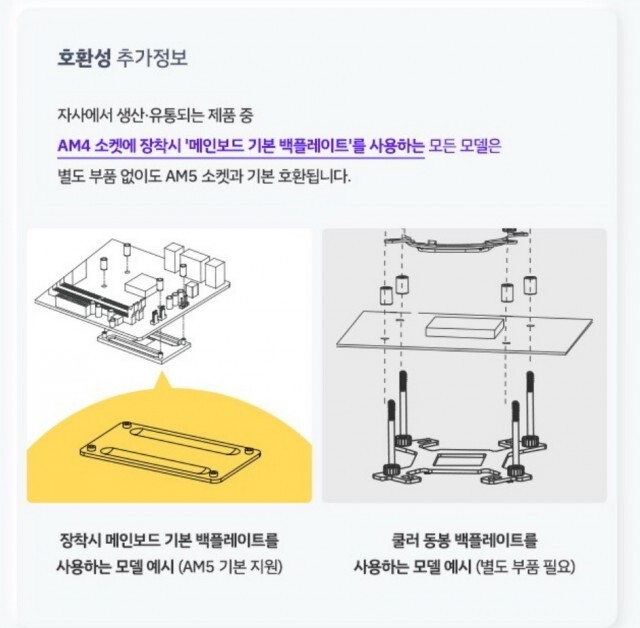 호환성 추가정보

자사에서 생산·유통되는 제품 중
AM4 소켓에 장착시 '메인보드 기본 백플레이트'를 사용하는 모든 모델은
별도 부품 없이도 AM5 소켓과 기본 호환됩니다.

장착시 메인보드 기본 백플레이트를
사용하는 모델 예시 (AM5 기본 지원)

쿨러 동봉 백플레이트를
사용하는 모델 예시 (별도 부품 필요)