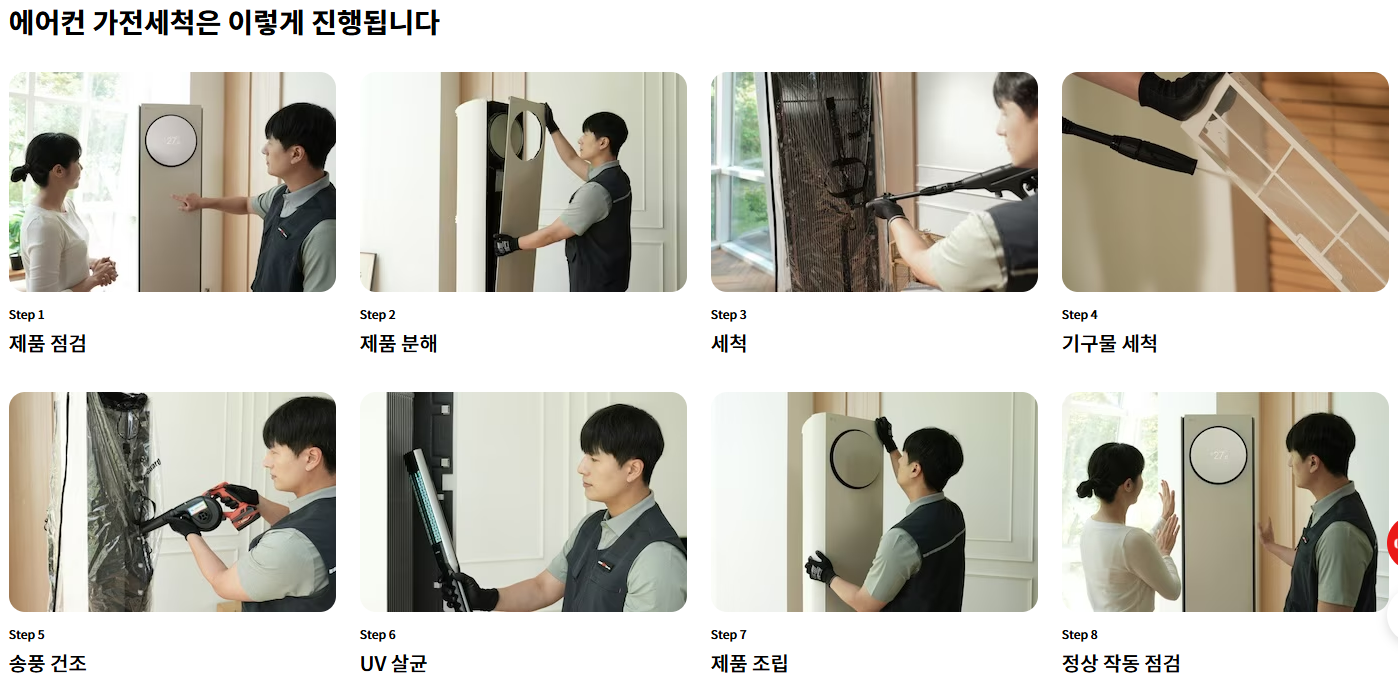 에어컨 가전세척은 이렇게 진행됩니다

Step 1
제품 점검

Step 2
제품 분해

Step 3
세척

Step 4
기구물 세척

Step 5
송풍 건조

Step 6
UV 살균

Step 7
제품 조립

Step 8
정상 작동 점검