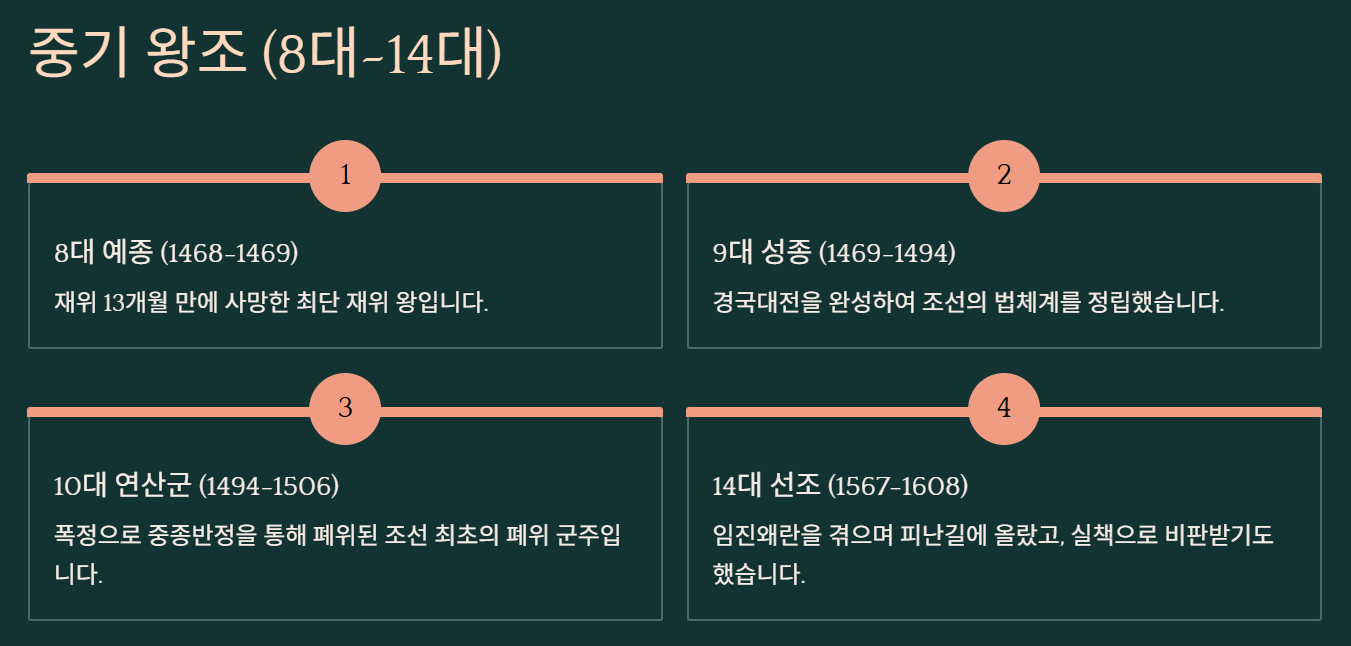 중기 왕조 (8대-14대)

1

8대 예종 (1468-1469)

재위 13개월 만에 사망한 최단 재위 왕입니다.

2

9대 성종 (1469-1494)

경국대전을 완성하여 조선의 법체계를 정립했습니다.

3

10대 연산군 (1494-1506)

폭정으로 중종반정을 통해 폐위된 조선 최초의 폐위 군주입니다.

4

14대 선조 (1567-1608)

임진왜란을 겪으며 피난길에 올랐고, 실책으로 비판받기도 했습니다.