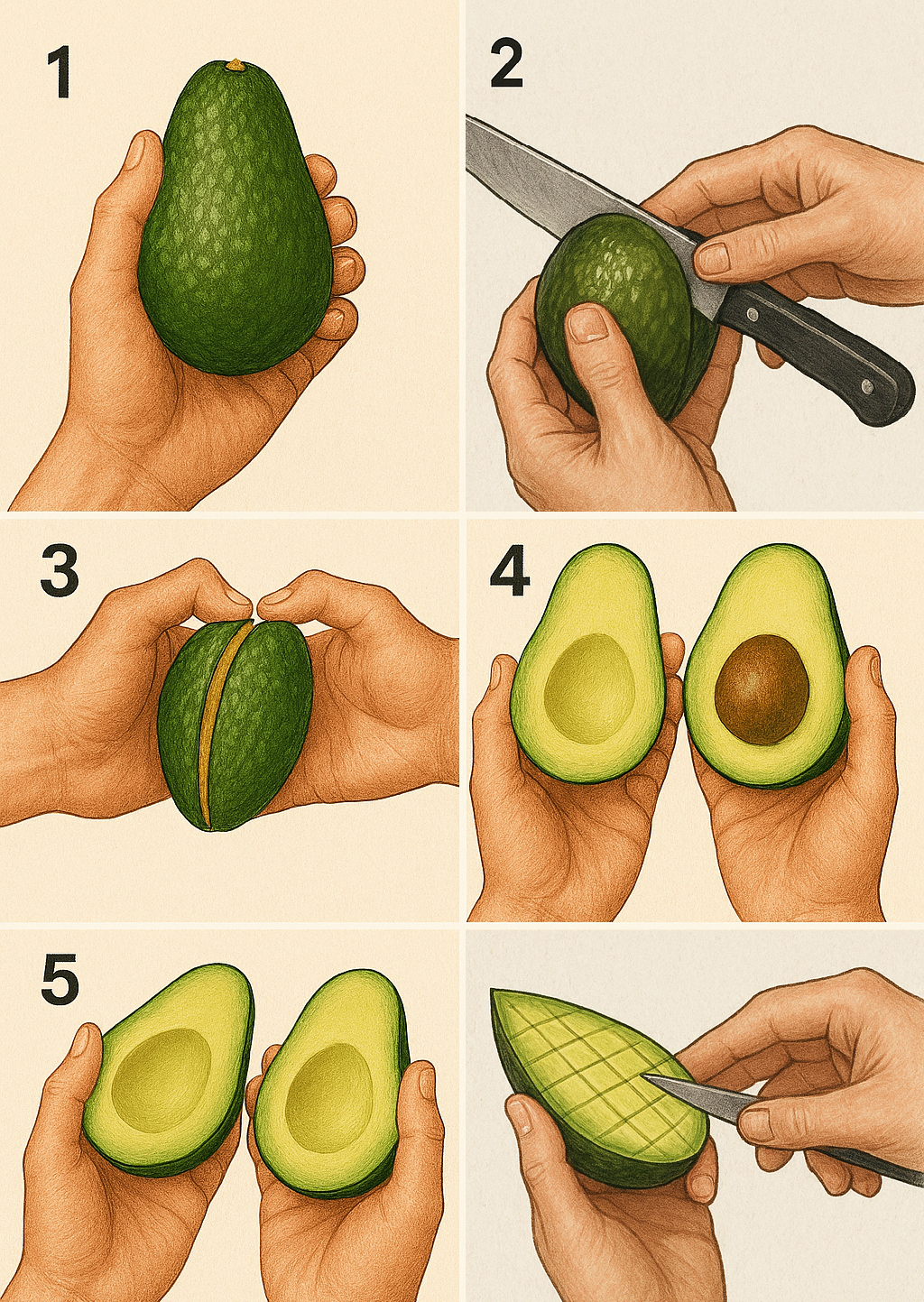 1

2

3

4

5