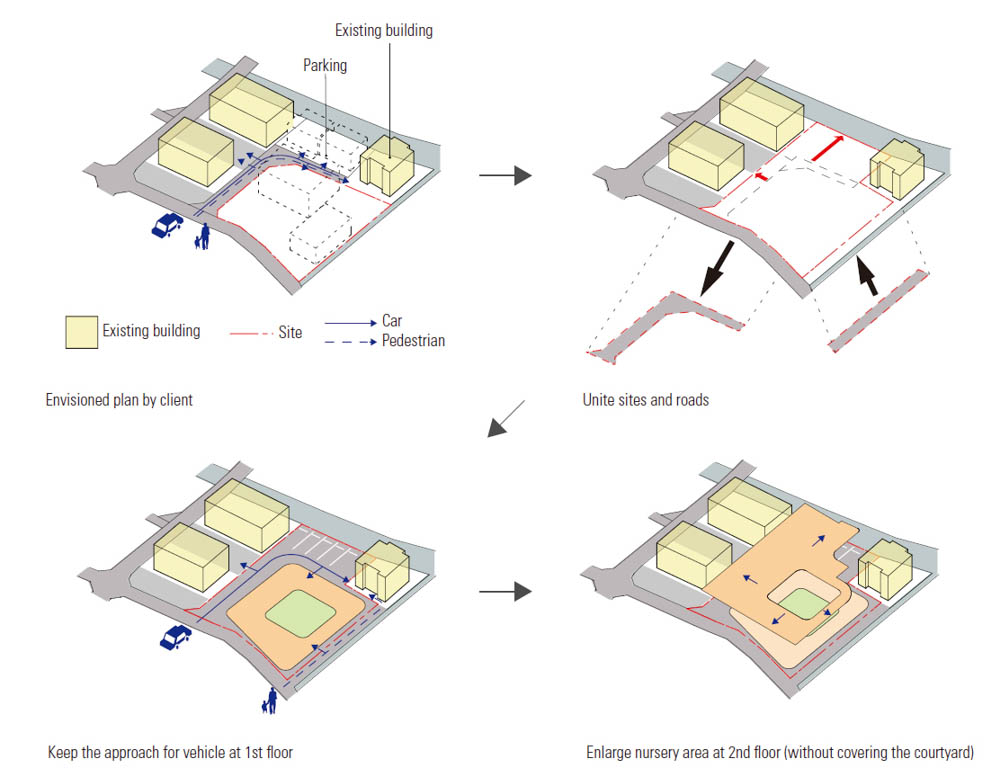 Existing building

Parking

Existing building

Site

Car

Pedestrian

Envisioned plan by client

Unite sites and roads

Keep the approach for vehicle at 1st floor

Enlarge nursery area at 2nd floor (without covering the courtyard)