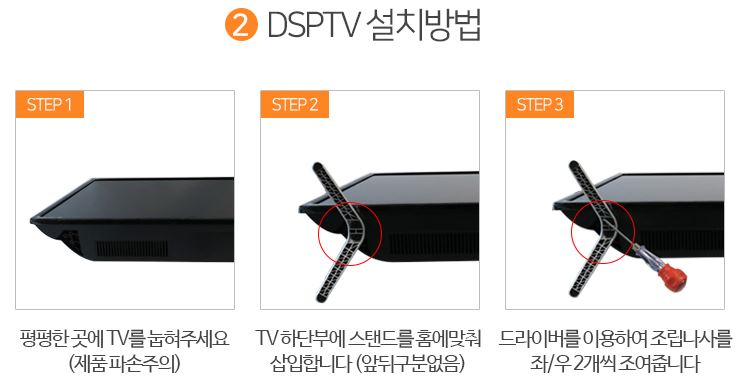 2 DSPTV 설치방법

STEP 1

평평한 곳에 TV를 눕혀주세요 (제품 파손주의)

STEP 2

TV 하단부에 스탠드를 홈에맞춰 삽입합니다 (앞뒤구분없음)

STEP 3

드라이버를 이용하여 조립나사를 좌/우 2개씩 조여줍니다