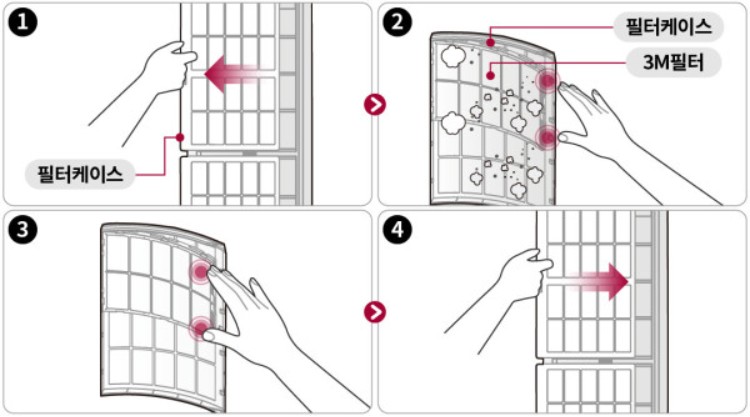 1

필터케이스

2

필터케이스

3M필터

3

4