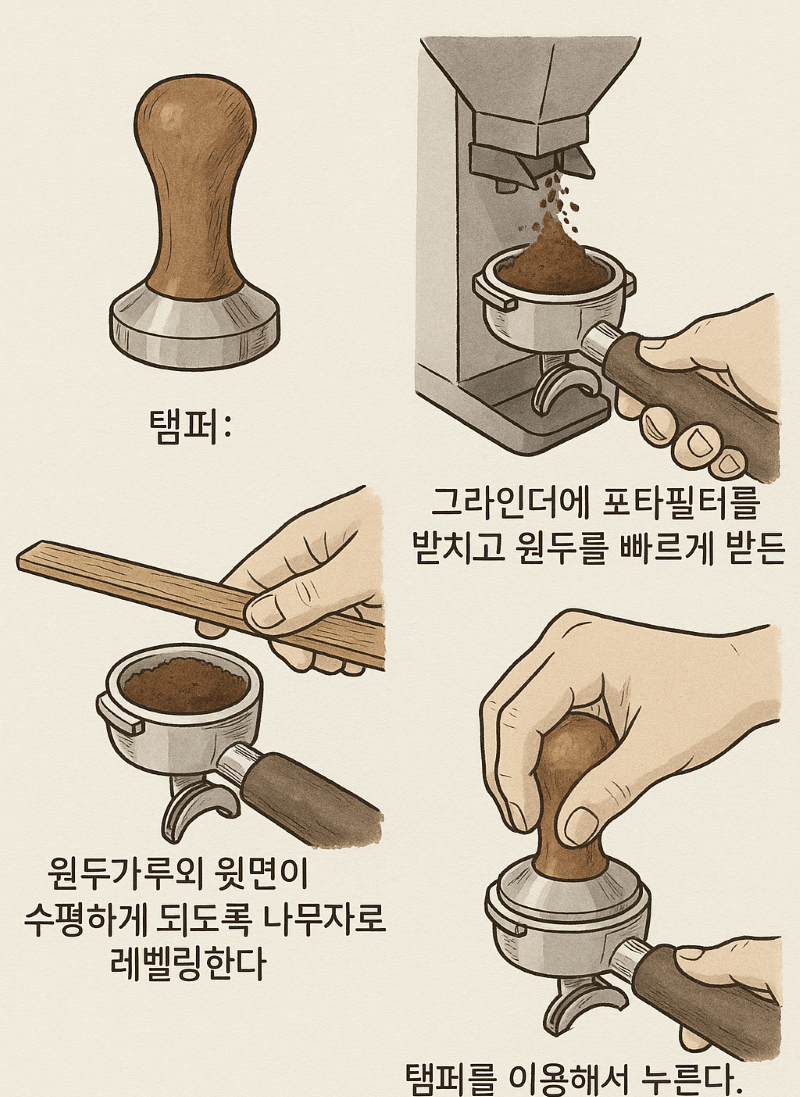 탬퍼:

그라인더에 포타필터를 받치고 원두를 빠르게 받든

원두가루외 윗면이 수평하게 되도록 나무자로 레벨링한다

탬퍼를 이용해서 누른다.