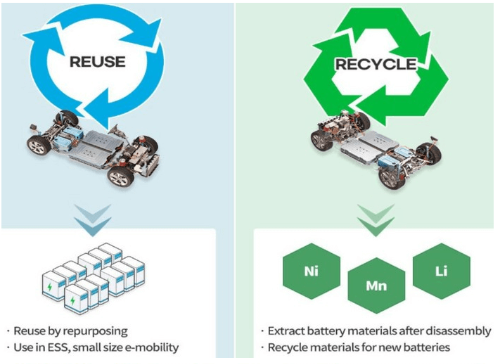 REUSE

· Reuse by repurposing
· Use in ESS, small size e-mobility

RECYCLE

Ni Mn Li

· Extract battery materials after disassembly
· Recycle materials for new batteries