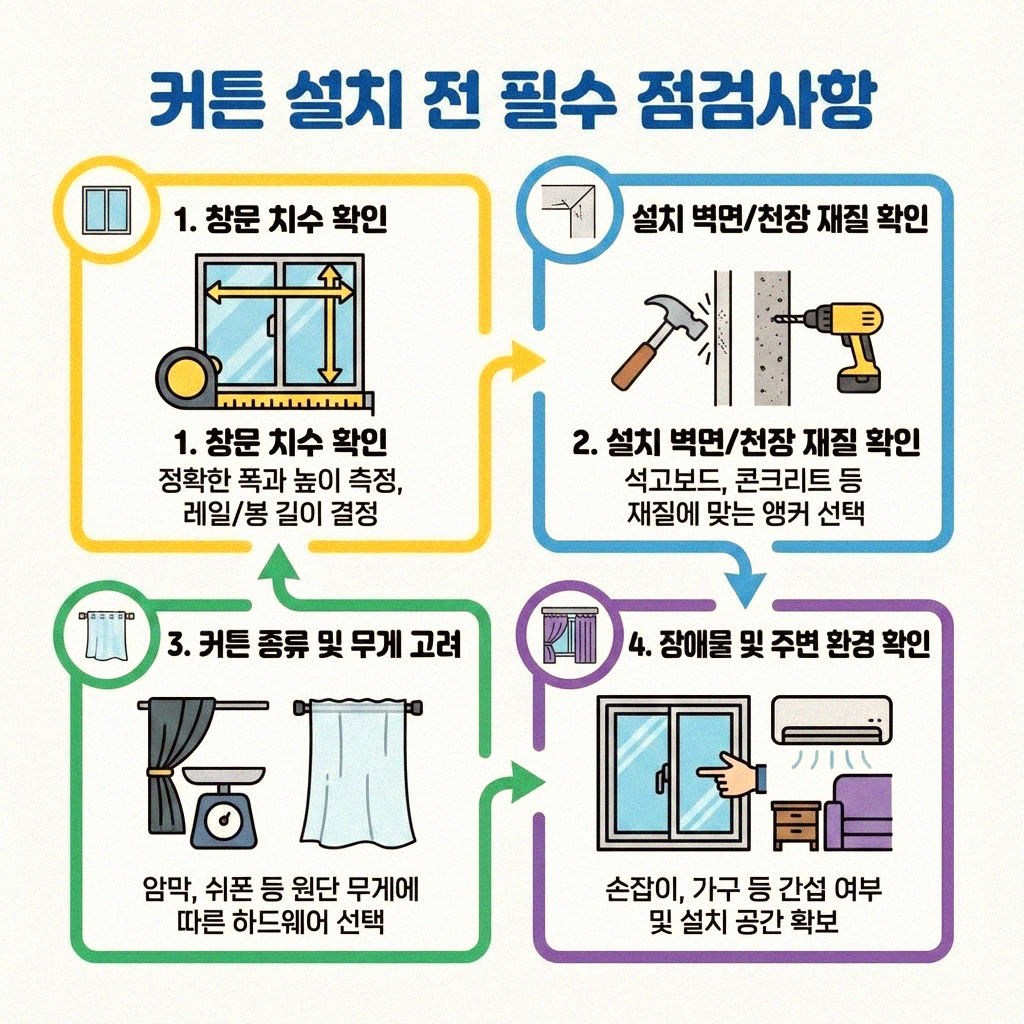 커튼 설치 전 필수 점검사항

1. 창문 치수 확인

1. 창문 치수 확인
정확한 폭과 높이 측정, 레일/봉 길이 결정

설치 벽면/천장 재질 확인

2. 설치 벽면/천장 재질 확인
석고보드, 콘크리트 등 재질에 맞는 앵커 선택

3. 커튼 종류 및 무게 고려

암막, 쉬폰 등 원단 무게에 따른 하드웨어 선택

4. 장애물 및 주변 환경 확인

손잡이, 가구 등 간섭 여부 및 설치 공간 확보