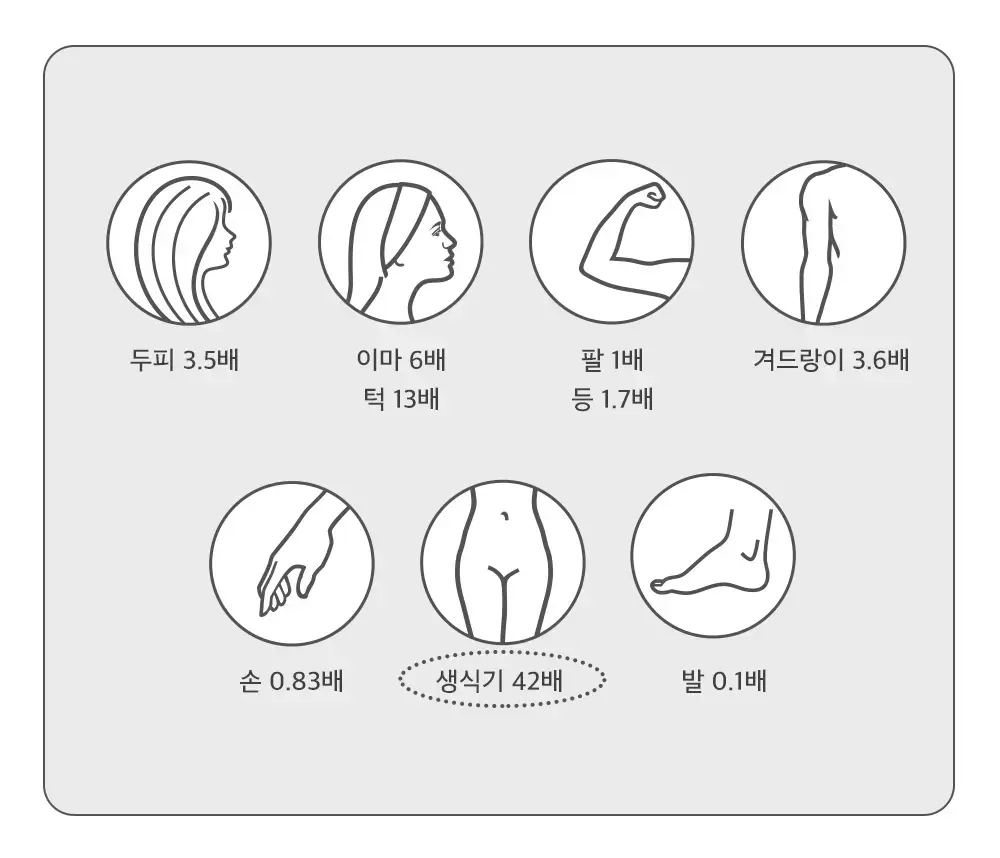 두피 3.5배

이마 6배
턱 13배

팔 1배
등 1.7배

겨드랑이 3.6배

손 0.83배

생식기 42배

발 0.1배