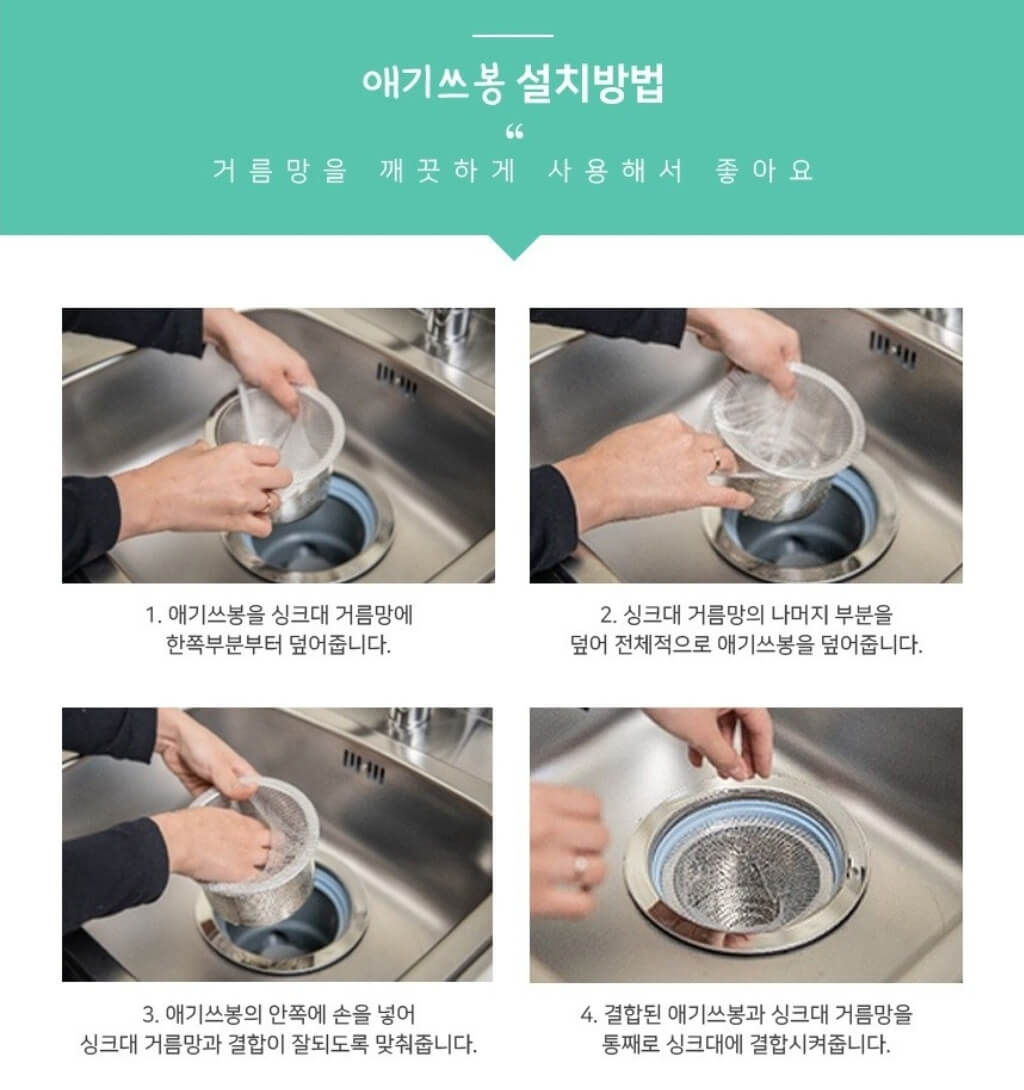 애기쓰봉 설치방법

“

거름망을 깨끗하게 사용해서 좋아요

1. 애기쓰봉을 싱크대 거름망에
한쪽부분부터 덮어줍니다.

2. 싱크대 거름망의 나머지 부분을
덮어 전체적으로 애기쓰봉을 덮어줍니다.

3. 애기쓰봉의 안쪽에 손을 넣어
싱크대 거름망과 결합이 잘되도록 맞춰줍니다.

4. 결합된 애기쓰봉과 싱크대 거름망을
통째로 싱크대에 결합시켜줍니다.