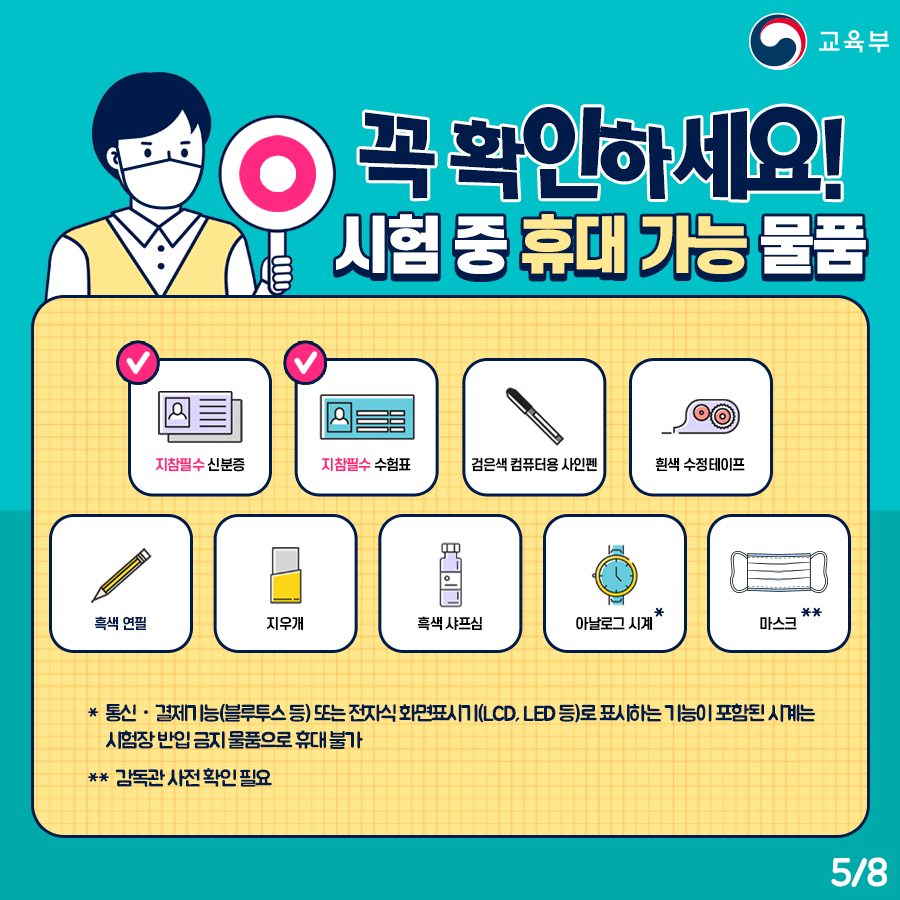 교육부

꼭 확인하세요!
시험 중 휴대 가능 물품

지참필수 신분증

지참필수 수험표

검은색 컴퓨터용 사인펜

흰색 수정테이프

흑색 연필

지우개

흑색 샤프심

아날로그 시계*

마스크**

* 통신 · 결제기능(블루투스 등) 또는 전자식 화면표시기(LCD, LED 등)로 표시하는 기능이 포함된 시계는 시험장 반입 금지 물품으로 휴대 불가

** 감독관 사전 확인 필요

5/8