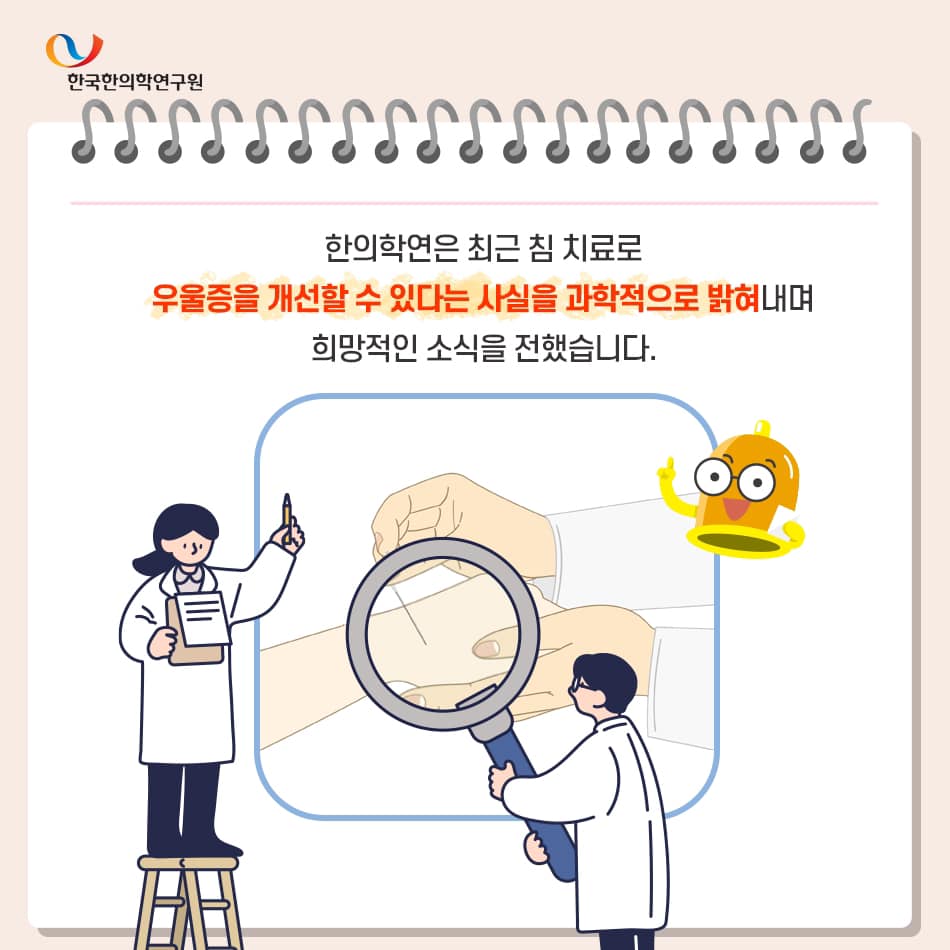 한국한의학연구원

한의학연은 최근 침 치료로 우울증을 개선할 수 있다는 사실을 과학적으로 밝혀내며 희망적인 소식을 전했습니다.