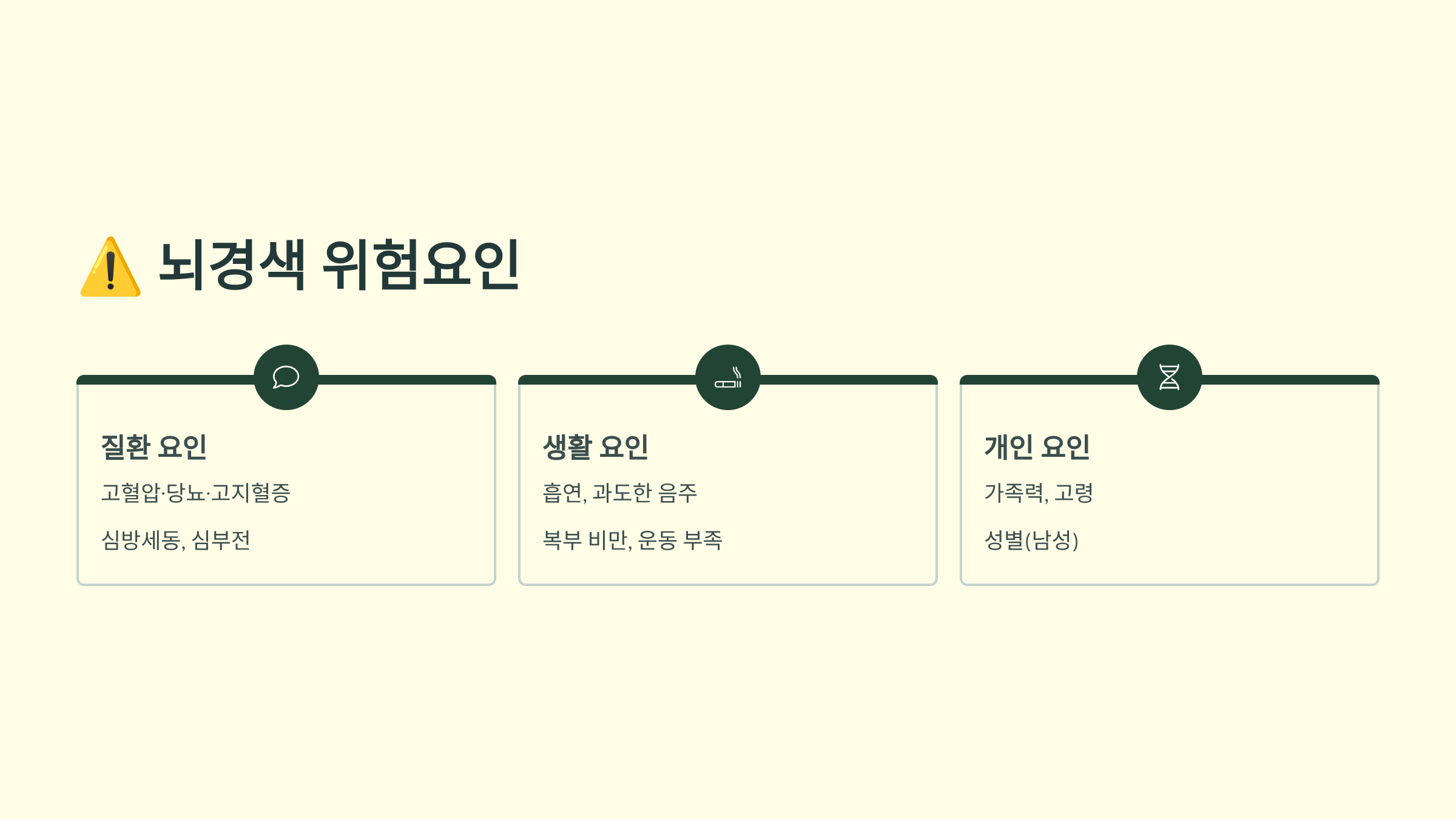 ⚠️ 뇌경색 위험요인

질환 요인

고혈압·당뇨·고지혈증

심방세동, 심부전

생활 요인

흡연, 과도한 음주

복부 비만, 운동 부족

개인 요인

가족력, 고령

성별(남성)