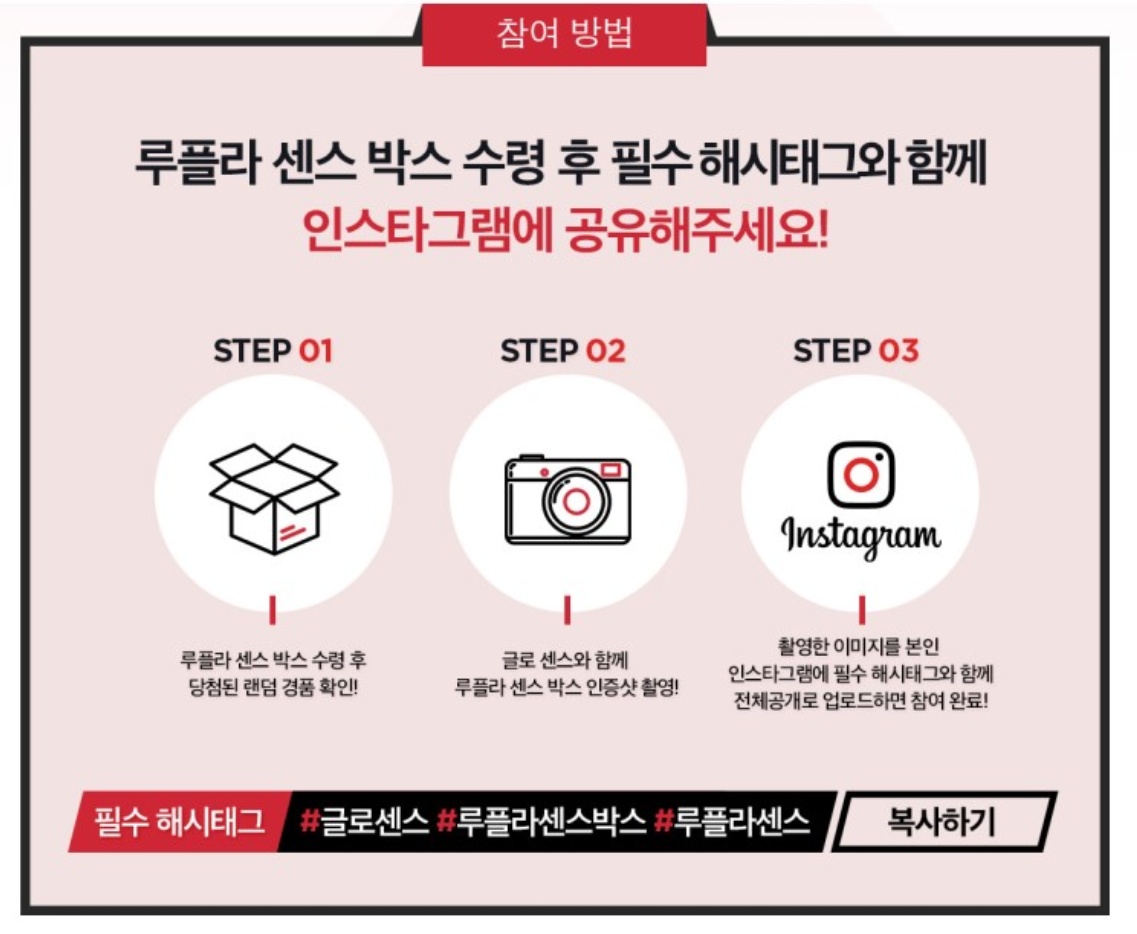 참여 방법

루플라 센스 박스 수령 후 필수 해시태그와 함께
인스타그램에 공유해주세요!

STEP 01

루플라 센스 박스 수령 후
당첨된 랜덤 경품 확인!

STEP 02

글로 센스와 함께
루플라 센스 박스 인증샷 촬영!

STEP 03

Instagram

촬영한 이미지를 본인
인스타그램에 필수 해시태그와 함께
전체공개로 업로드하면 참여 완료!

필수 해시태그 #글로센스 #루플라센스박스 #루플라센스 복사하기