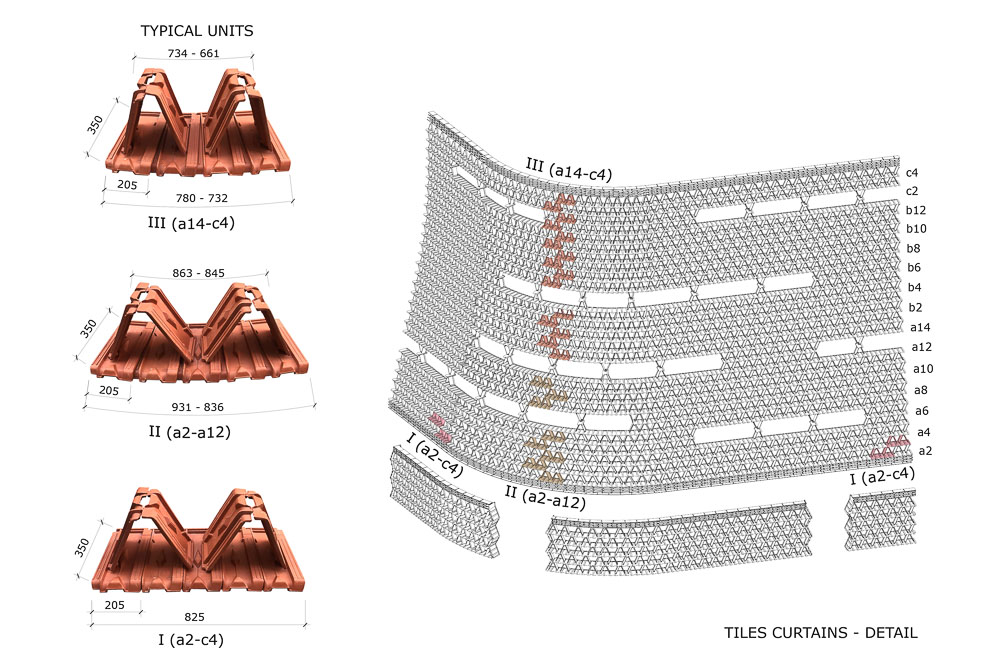 TYPICAL UNITS

734 - 661
350
205
780 - 732
III (a14-c4)

863 - 845
350
205
931 - 836
II (a2-a12)

350
205
825
I (a2-c4)

III (a14-c4)
c4
c2
b12
b10
b8
b6
b4
b2
a14
a12
a10
a8
a6
a4
a2
I (a2-c4)
II (a2-a12)
I (a2-c4)

TILES CURTAINS - DETAIL