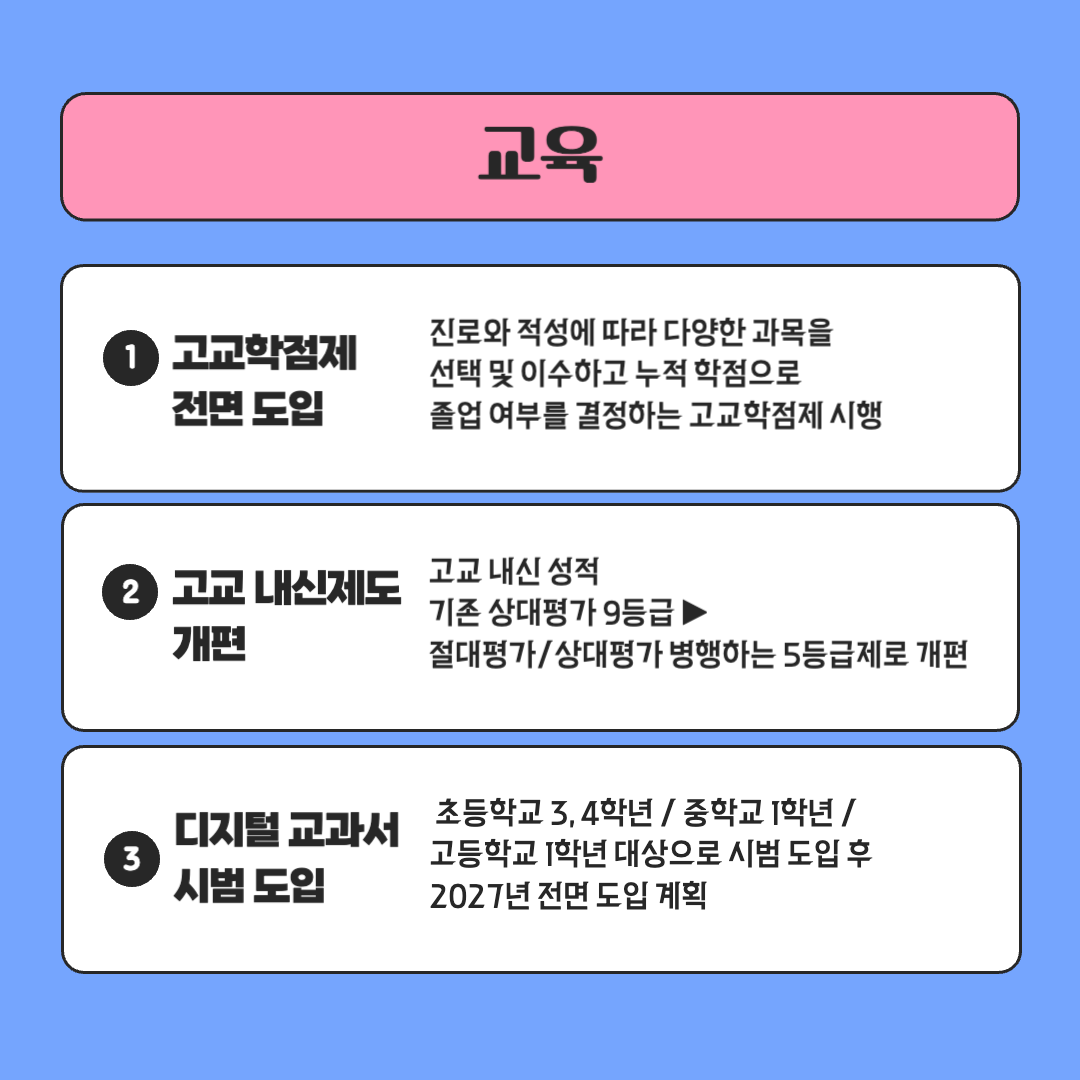 교육

1 고교학점제 전면 도입

진로와 적성에 따라 다양한 과목을 선택 및 이수하고 누적 학점으로 졸업 여부를 결정하는 고교학점제 시행

2 고교 내신제도 개편

고교 내신 성적
기존 상대평가 9등급 ▶
절대평가/상대평가 병행하는 5등급제로 개편

3 디지털 교과서 시범 도입

초등학교 3, 4학년 / 중학교 1학년 / 고등학교 1학년 대상으로 시범 도입 후 2027년 전면 도입 계획