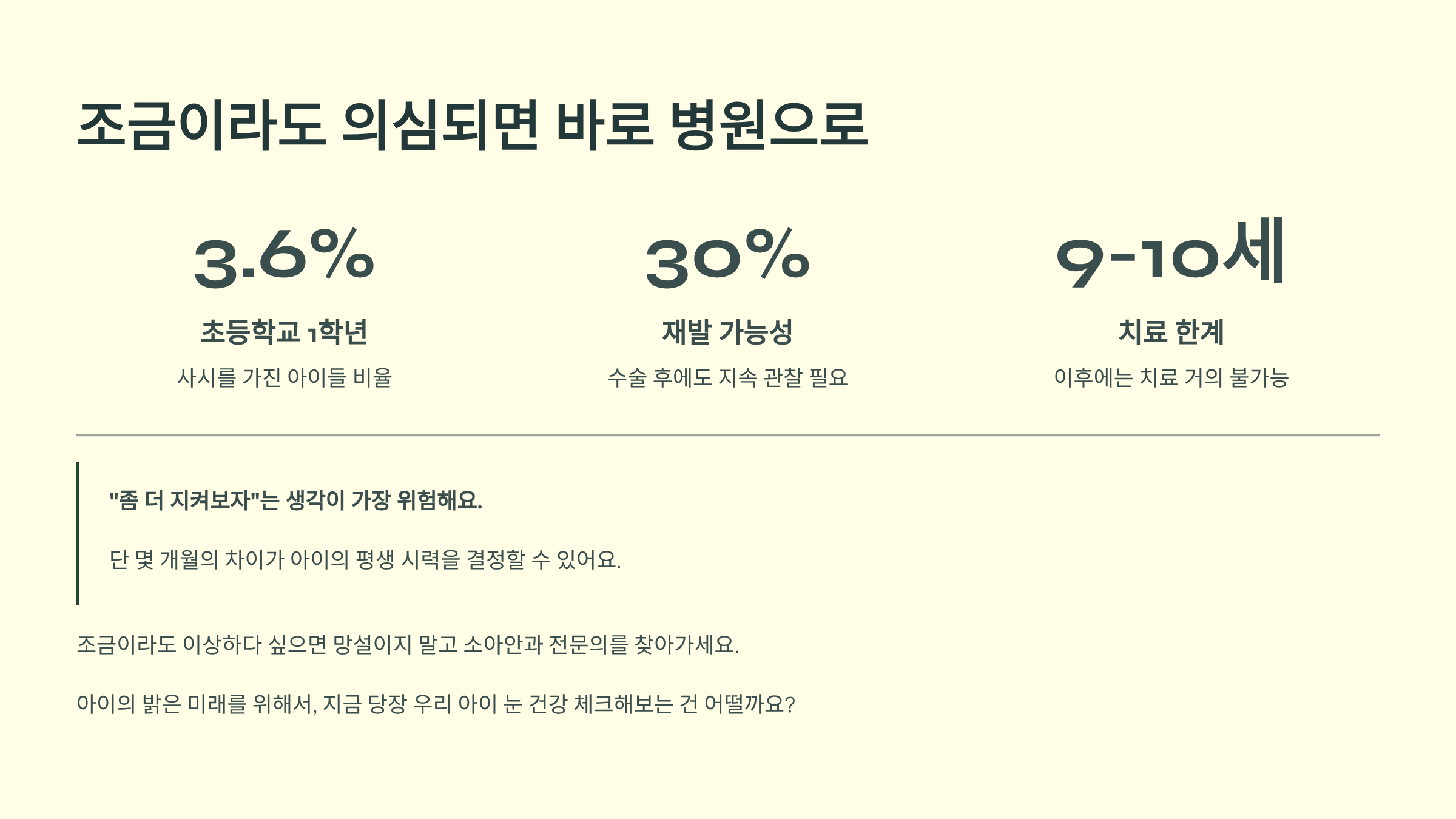 조금이라도 의심되면 바로 병원으로

3.6%

초등학교 1학년

사시를 가진 아이들 비율

30%

재발 가능성

수술 후에도 지속 관찰 필요

9-10세

치료 한계

이후에는 치료 거의 불가능

"좀 더 지켜보자"는 생각이 가장 위험해요.

단 몇 개월의 차이가 아이의 평생 시력을 결정할 수 있어요.

조금이라도 이상하다 싶으면 망설이지 말고 소아안과 전문의를 찾아가세요.

아이의 밝은 미래를 위해서, 지금 당장 우리 아이 눈 건강 체크해보는 건 어떨까요?