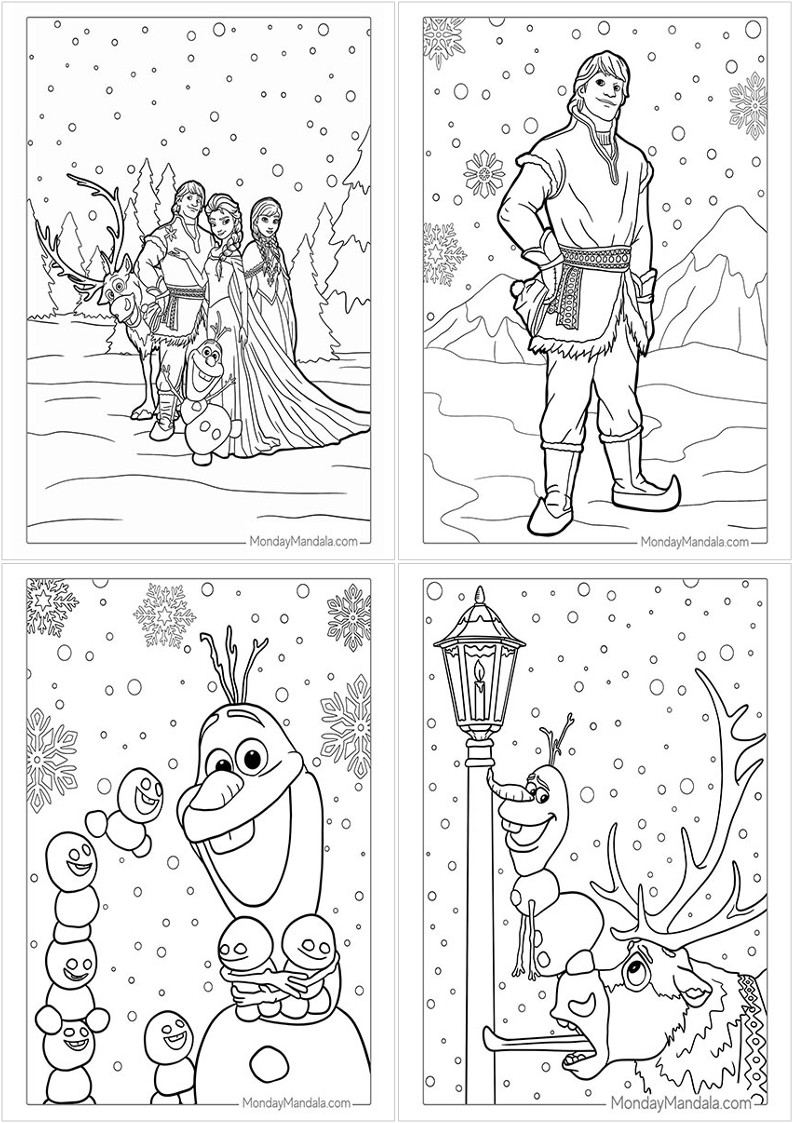 MondayMandala.com

MondayMandala.com

MondayMandala.com

MondayMandala.com