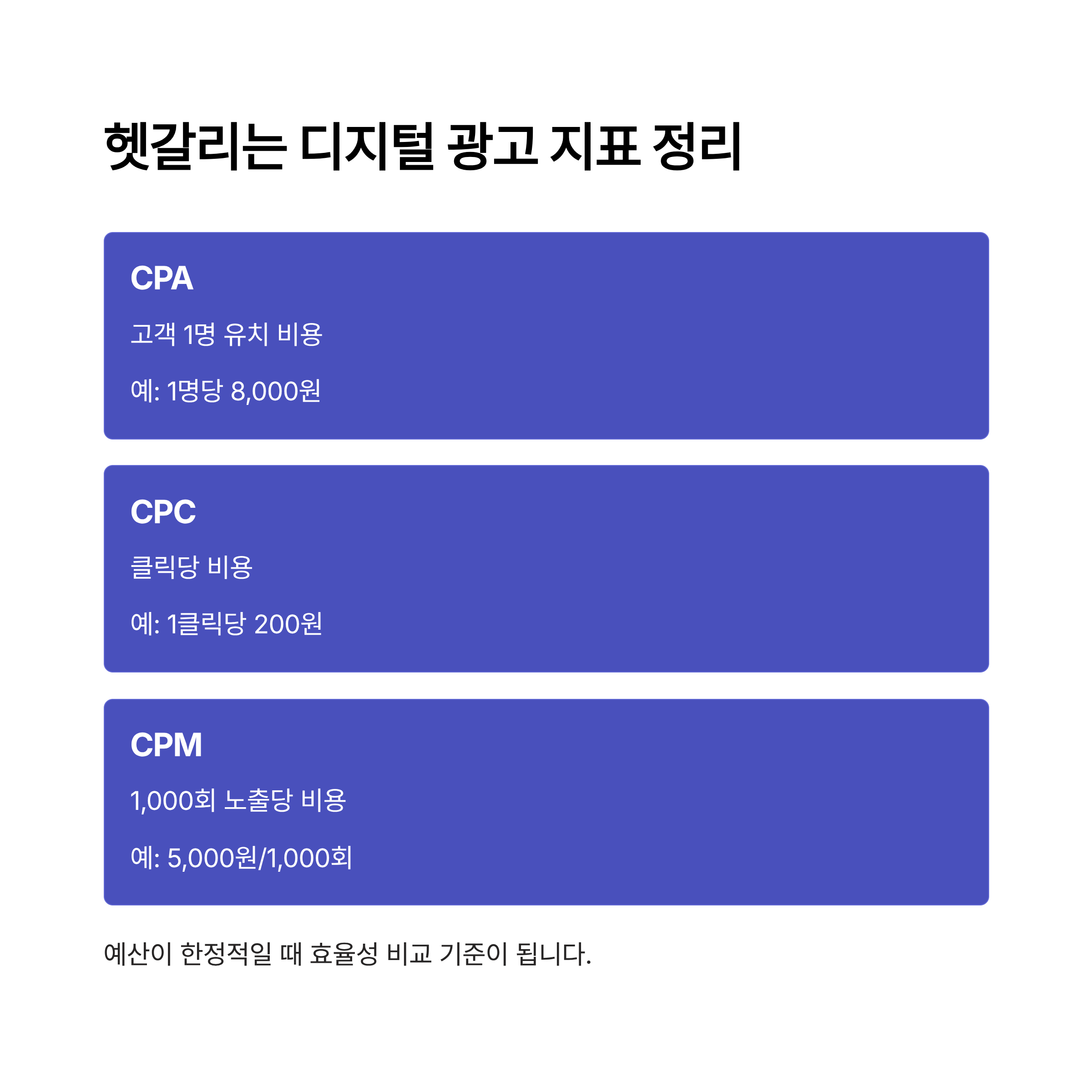 헷갈리는 디지털 광고 지표 정리

CPA

고객 1명 유치 비용

예: 1명당 8,000원

CPC

클릭당 비용

예: 1클릭당 200원

CPM

1,000회 노출당 비용

예: 5,000원/1,000회

예산이 한정적일 때 효율성 비교 기준이 됩니다.